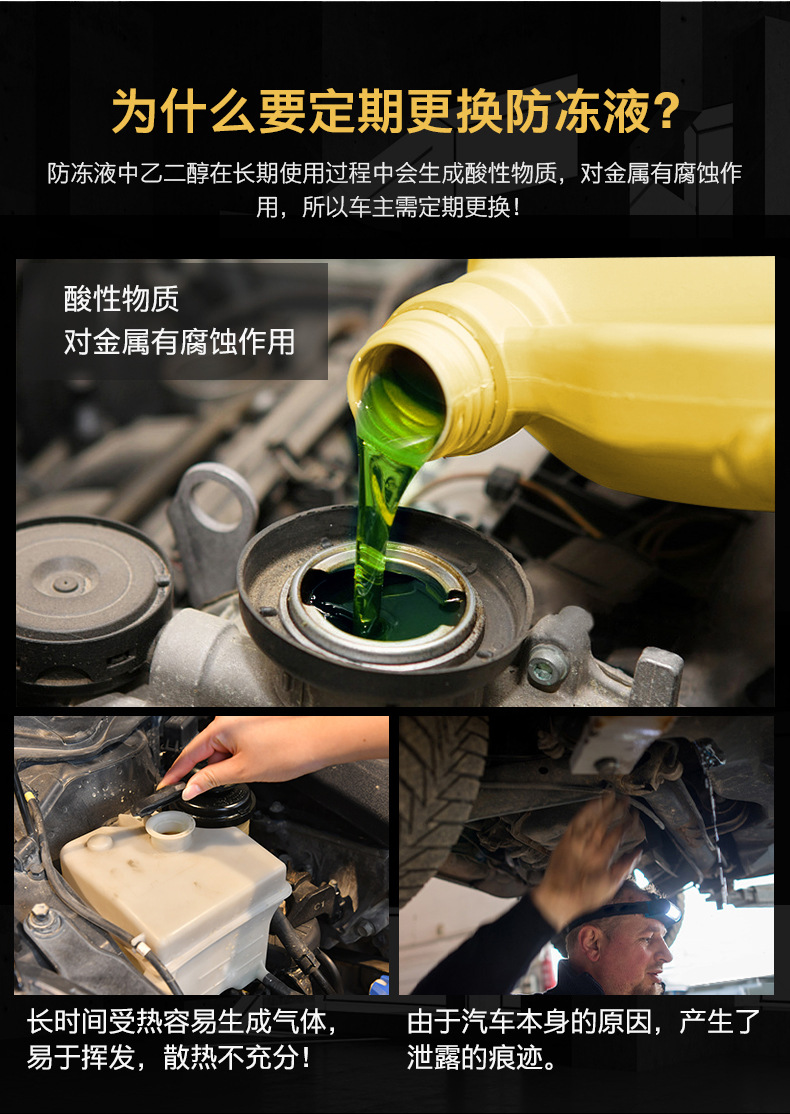 为什么要定期更换防冻液?

防冻液中乙二醇在长期使用过程中会生成酸性物质，对金属有腐蚀作用，所以车主需定期更换！

酸性物质
对金属有腐蚀作用

长时间受热容易生成气体，易于挥发，散热不充分！

由于汽车本身的原因，产生了泄露的痕迹。