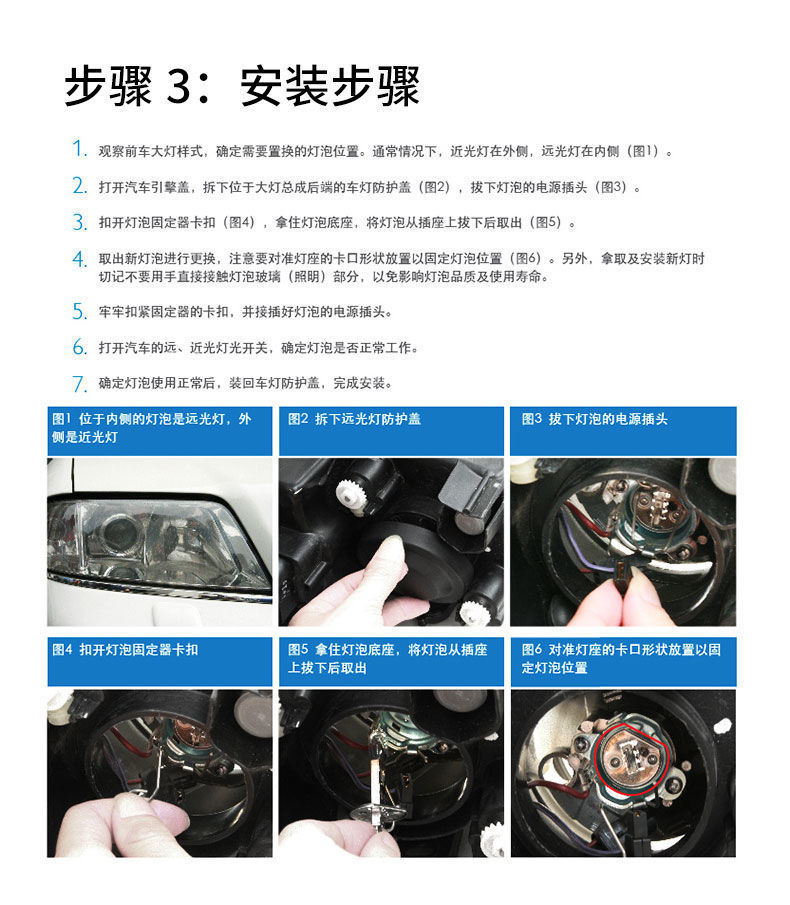 步骤 3：安装步骤

1. 观察前车大灯样式，确定需要置换的灯泡位置。通常情况下，近光灯在外侧，远光灯在内侧（图1）。

2. 打开汽车引擎盖，拆下位于大灯总成后端的车灯防护盖（图2），拔下灯泡的电源插头（图3）。

3. 扣开灯泡固定器卡扣（图4），拿住灯泡底座，将灯泡从插座上拔下后取出（图5）。

4. 取出新灯泡进行更换，注意要对准灯座的卡口形状放置以固定灯泡位置（图6）。另外，拿取及安装新灯时切记不要用手直接接触灯泡玻璃（照明）部分，以免影响灯泡品质及使用寿命。

5. 牢牢扣紧固定器的卡扣，并接插好灯泡的电源插头。

6. 打开汽车的远、近光灯光开关，确定灯泡是否正常工作。

7. 确定灯泡使用正常后，装回车灯防护盖，完成安装。

图1 位于内侧的灯泡是远光灯，外侧是近光灯

图2 拆下远光灯防护盖

图3 拔下灯泡的电源插头

图4 扣开灯泡固定器卡扣

图5 拿住灯泡底座，将灯泡从插座上拔下后取出

图6 对准灯座的卡口形状放置以固定灯泡位置