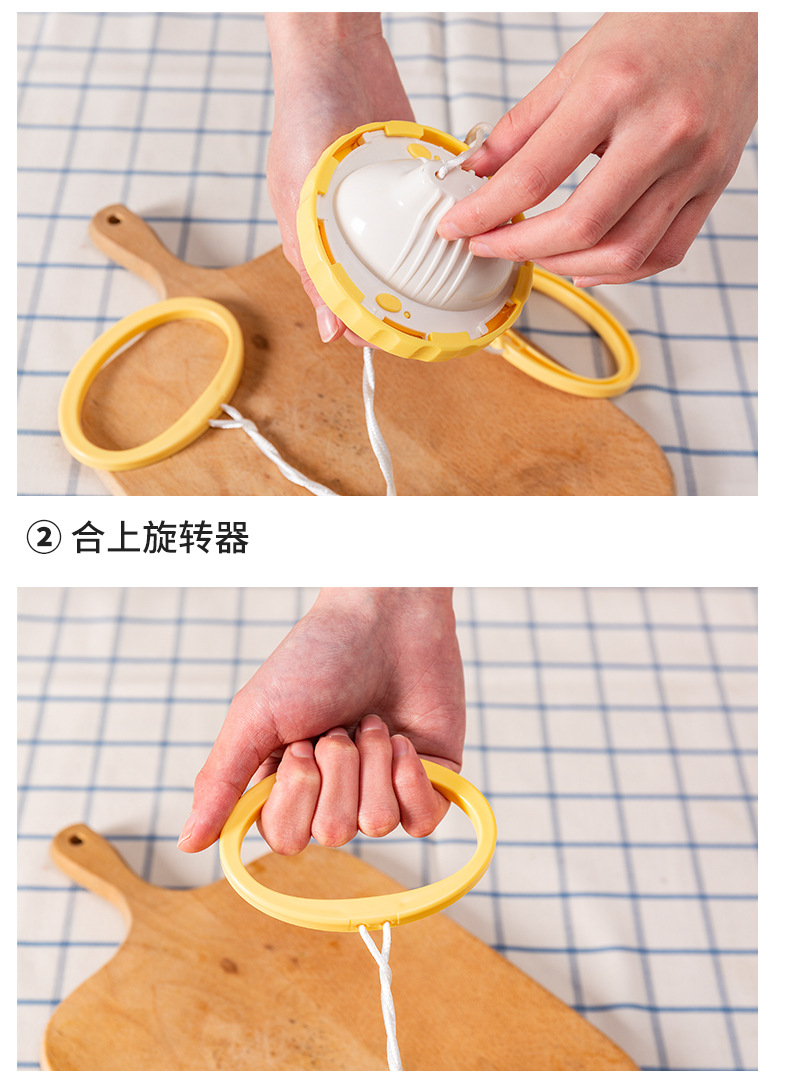 ② 合上旋转器