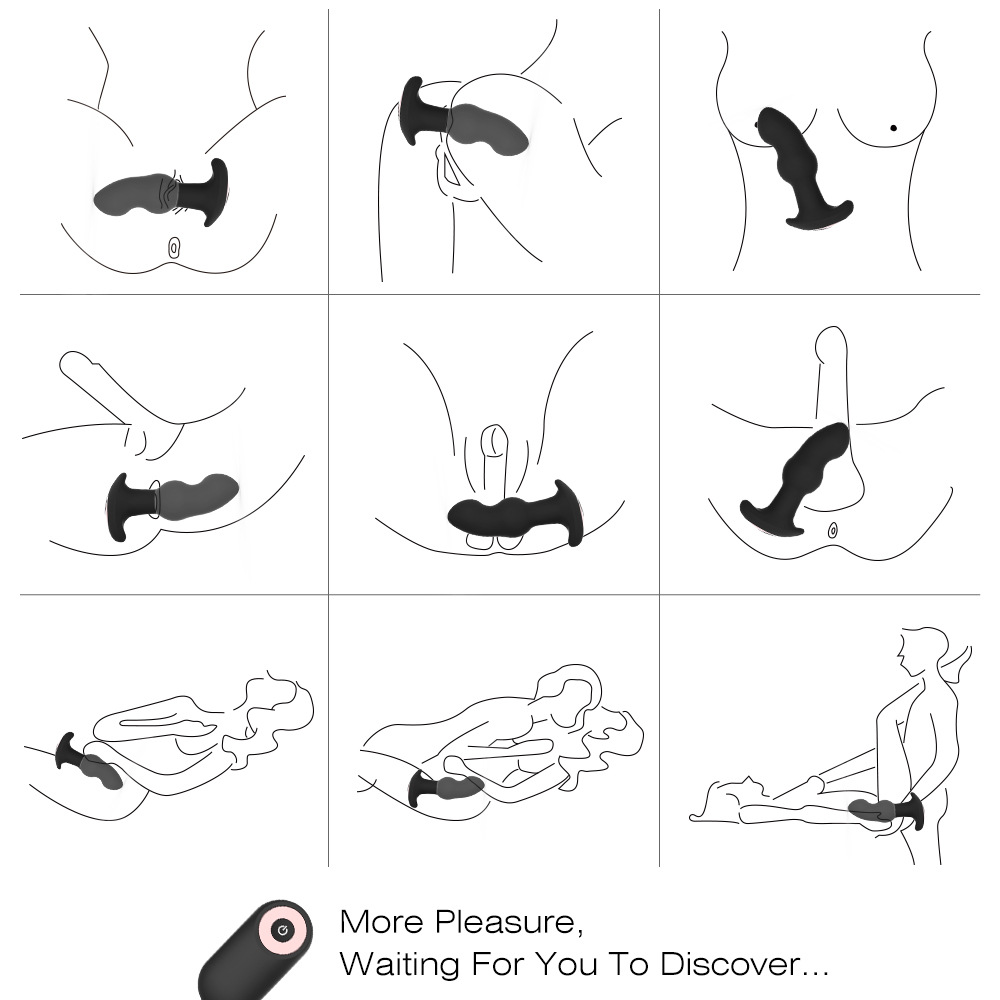 More Pleasure,
Waiting For You To Discover...