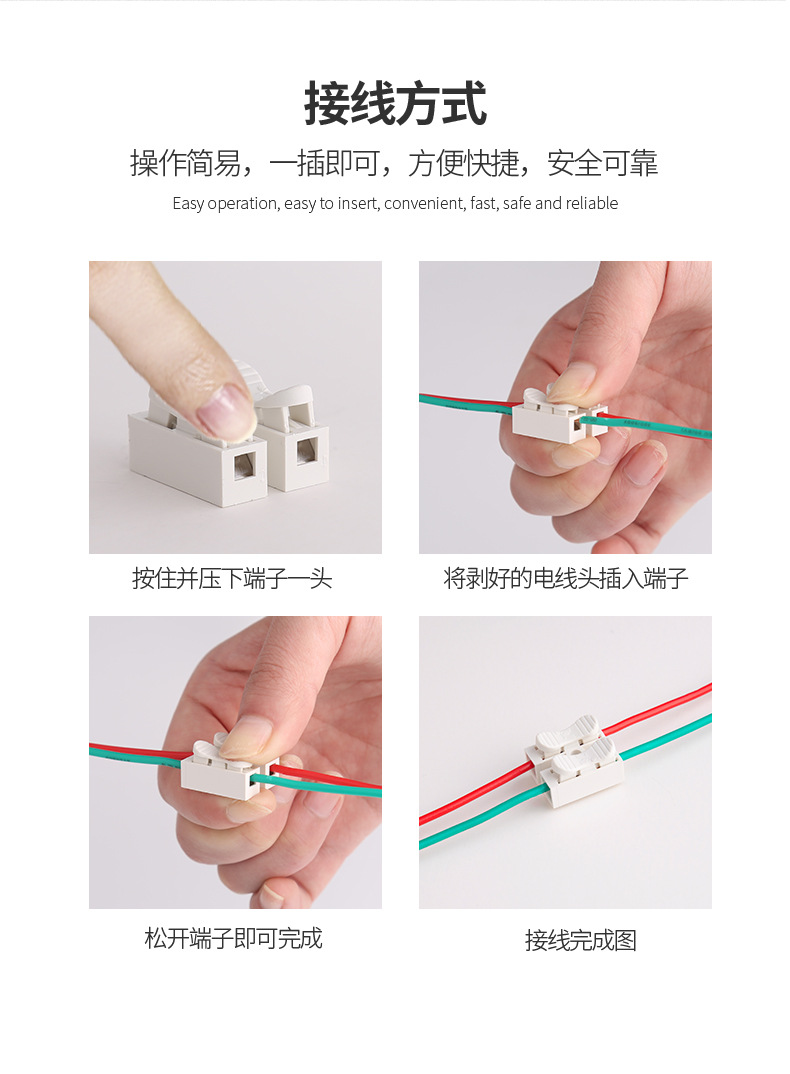 接线方式

操作简易，一插即可，方便快捷，安全可靠

Easy operation, easy to insert, convenient, fast, safe and reliable

按住并压下端子一头

将剥好的电线头插入端子

松开端子即可完成

接线完成图