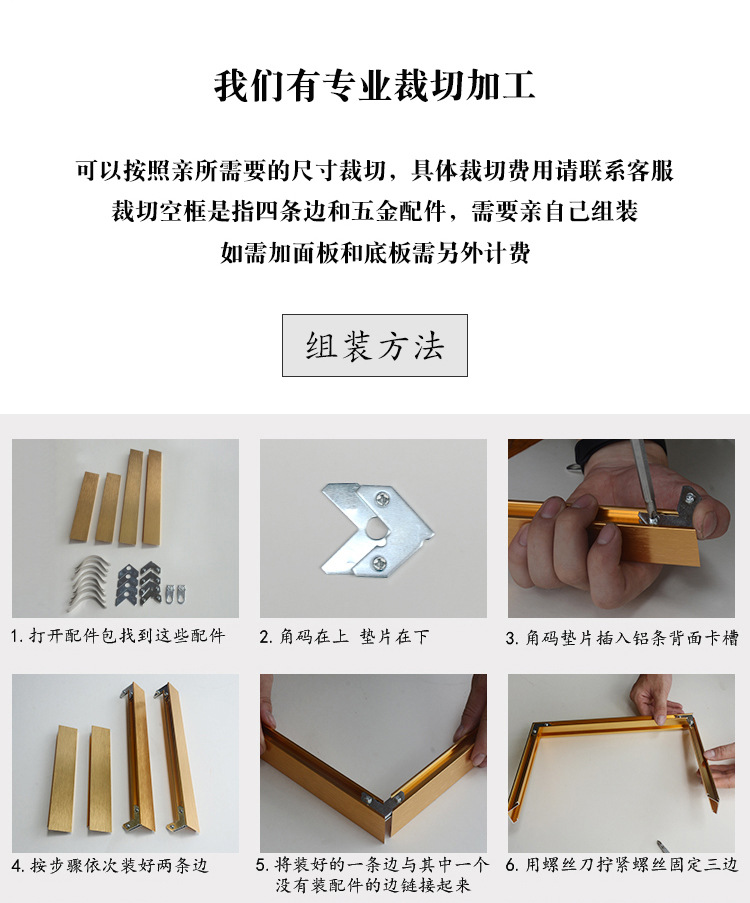 我们有专业裁切加工

可以按照亲所需要的尺寸裁切，具体裁切费用请联系客服
裁切空框是指四条边和五金配件，需要亲自己组装
如需加面板和底板需另外计费

组装方法

1. 打开配件包找到这些配件

2. 角码在上 垫片在下

3. 角码垫片插入铝条背面卡槽

4. 按步骤依次装好两条边

5. 将装好的一条边与其中一个没有装配件的边链接起来

6. 用螺丝刀拧紧螺丝固定三边