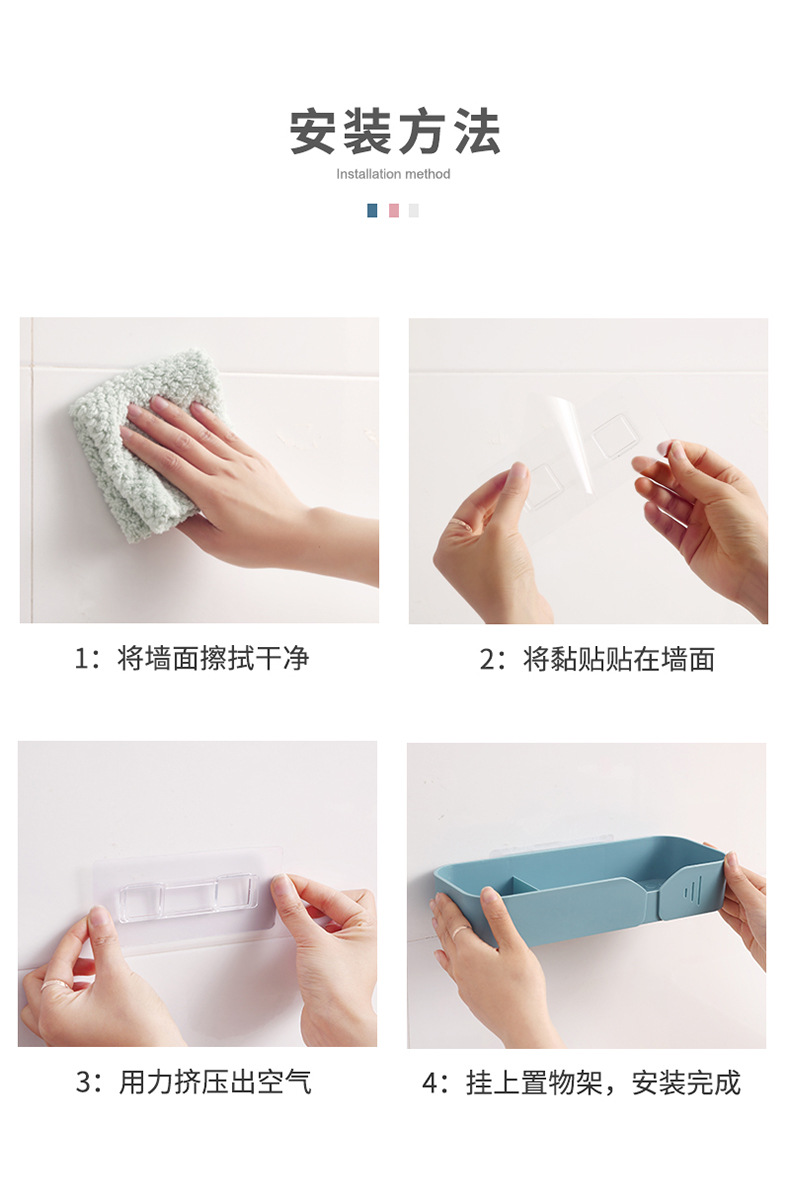 安装方法

Installation method

1：将墙面擦拭干净

2：将黏贴贴在墙面

3：用力挤压出空气

4：挂上置物架，安装完成