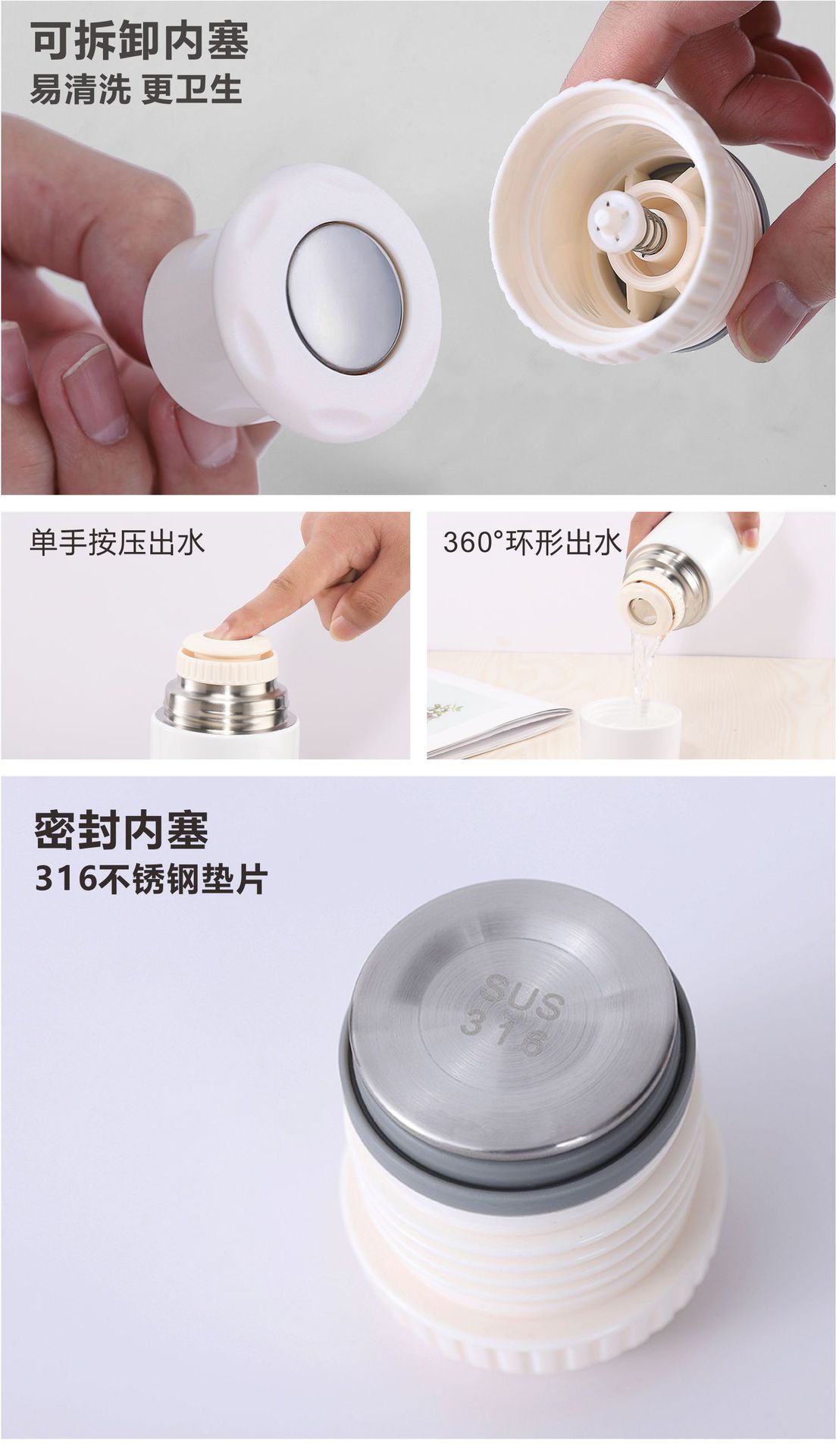 可拆卸内塞
易清洗 更卫生

单手按压出水

360°环形出水

密封内塞
316不锈钢垫片

SUS
316