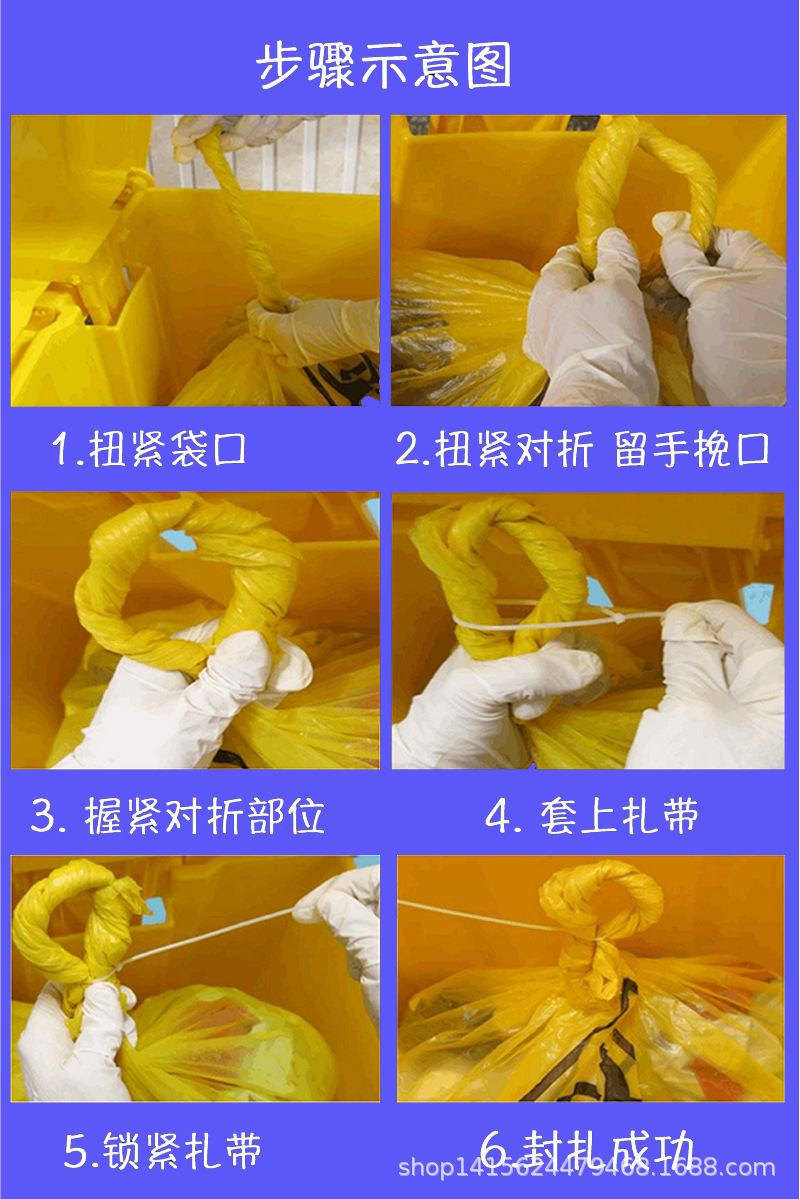 步骤示意图

1.扭紧袋口

2.扭紧对折 留手挽口

3. 握紧对折部位

4. 套上扎带

5.锁紧扎带

6.封扎成功

shop1415624479468.1688.com