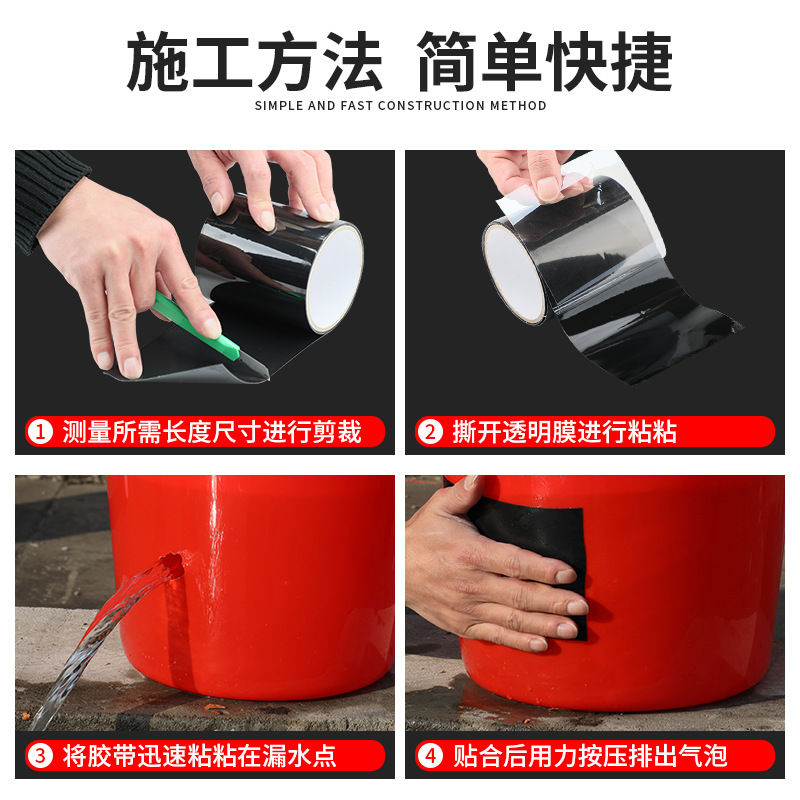 施工方法 简单快捷

SIMPLE AND FAST CONSTRUCTION METHOD

1 测量所需长度尺寸进行剪裁

2 撕开透明膜进行粘粘

3 将胶带迅速粘粘在漏水点

4 贴合后用力按压排出气泡