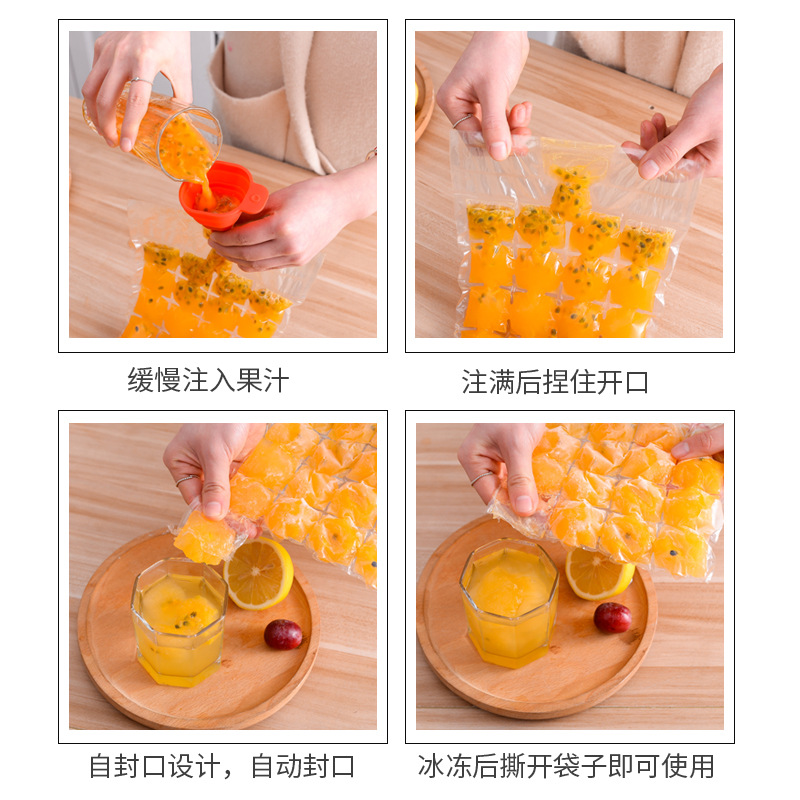 缓慢注入果汁

注满后捏住开口

自封口设计，自动封口

冰冻后撕开袋子即可使用