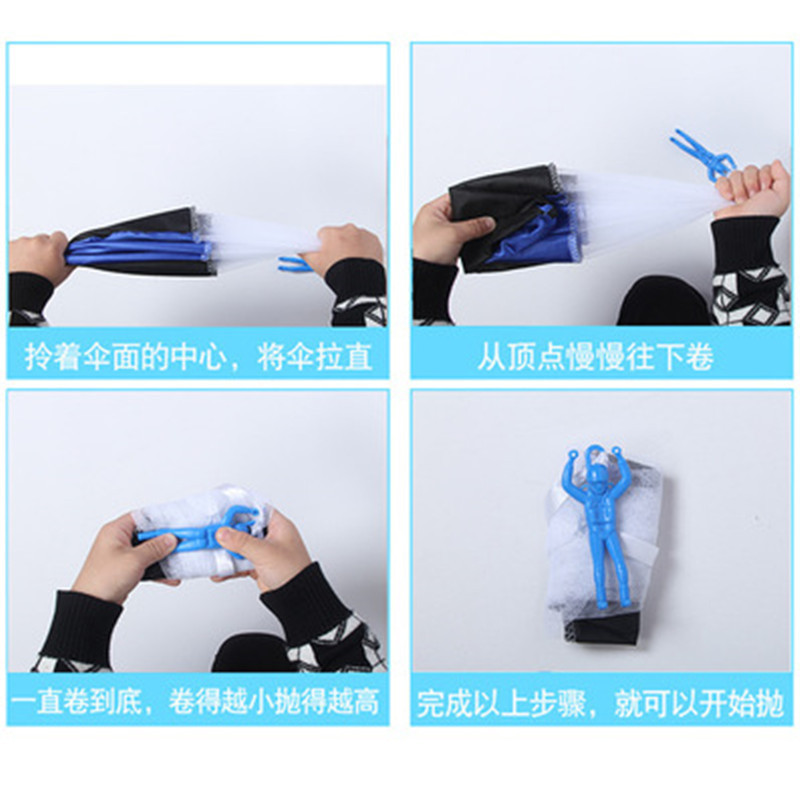 拎着伞面的中心，将伞拉直

从顶点慢慢往下卷

一直卷到底，卷得越小抛得越高

完成以上步骤，就可以开始抛