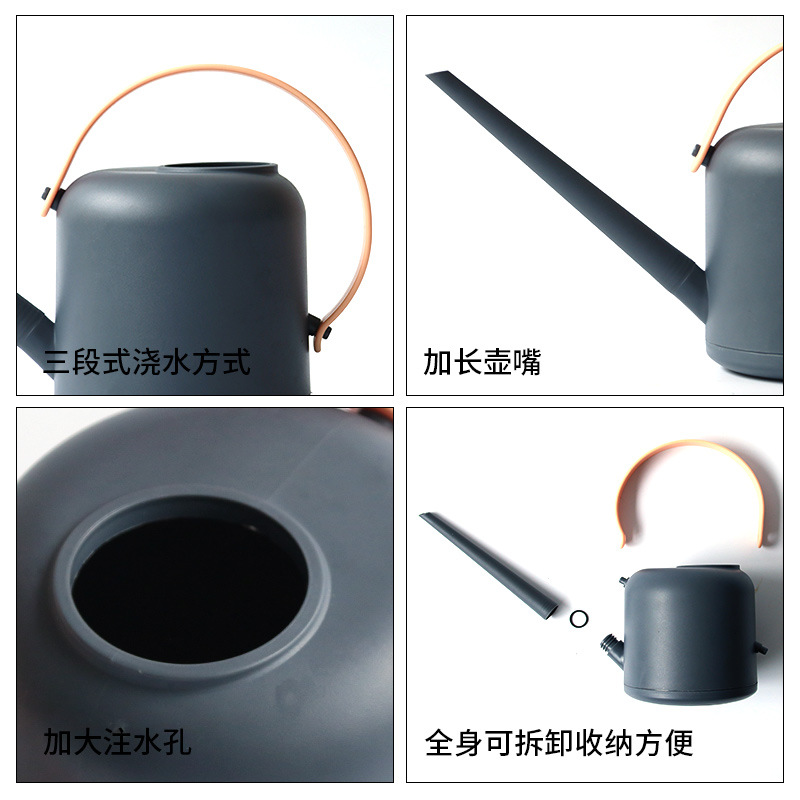 三段式浇水方式

加长壶嘴

加大注水孔

全身可拆卸收纳方便