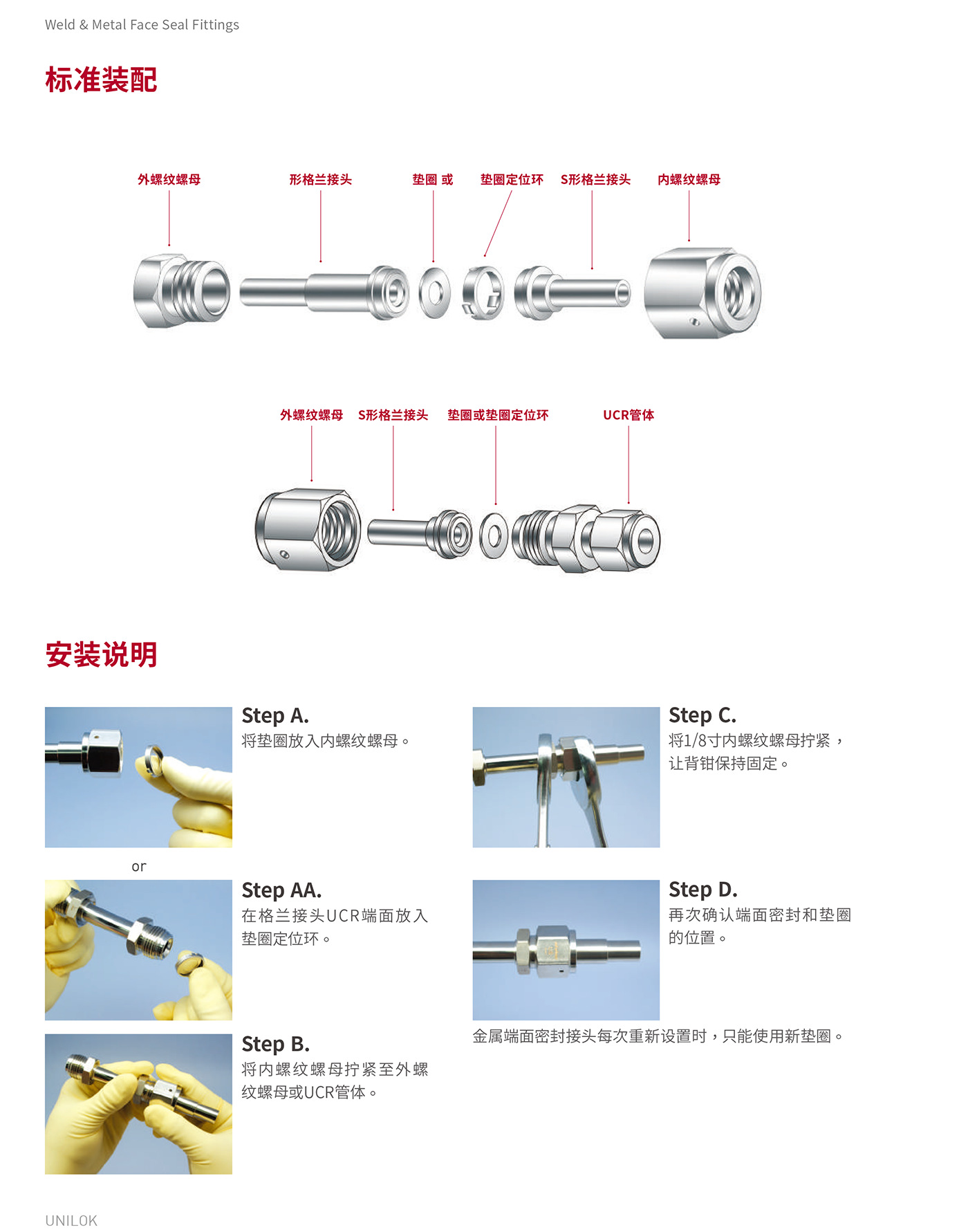 Weld & Metal Face Seal Fittings

标准装配

外螺纹螺母 形格兰接头 垫圈 或 垫圈定位环 S形格兰接头 内螺纹螺母

外螺纹螺母 S形格兰接头 垫圈或垫圈定位环 UCR管体

安装说明

Step A.
将垫圈放入内螺纹螺母。

or

Step AA.
在格兰接头UCR端面放入垫圈定位环。

Step B.
将内螺纹螺母拧紧至外螺纹螺母或UCR管体。

Step C.
将1/8寸内螺纹螺母拧紧，让背钳保持固定。

Step D.
再次确认端面密封和垫圈的位置。

金属端面密封接头每次重新设置时，只能使用新垫圈。

UNILOK