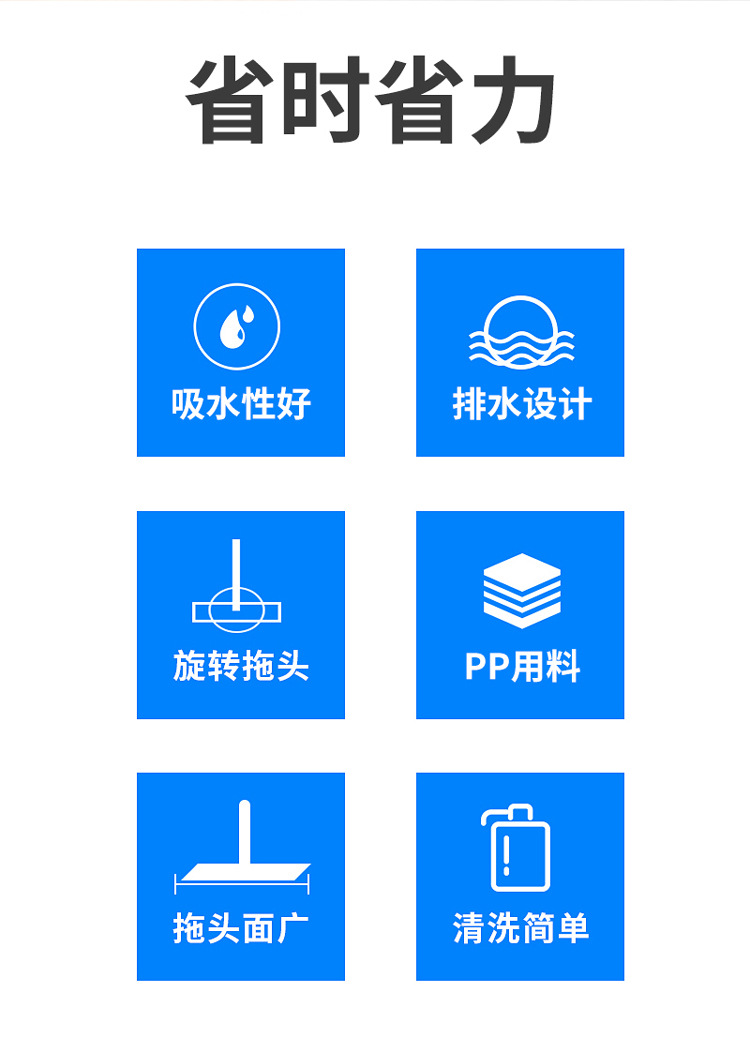 省时省力

吸水性好

排水设计

旋转拖头

PP用料

拖头面广

清洗简单