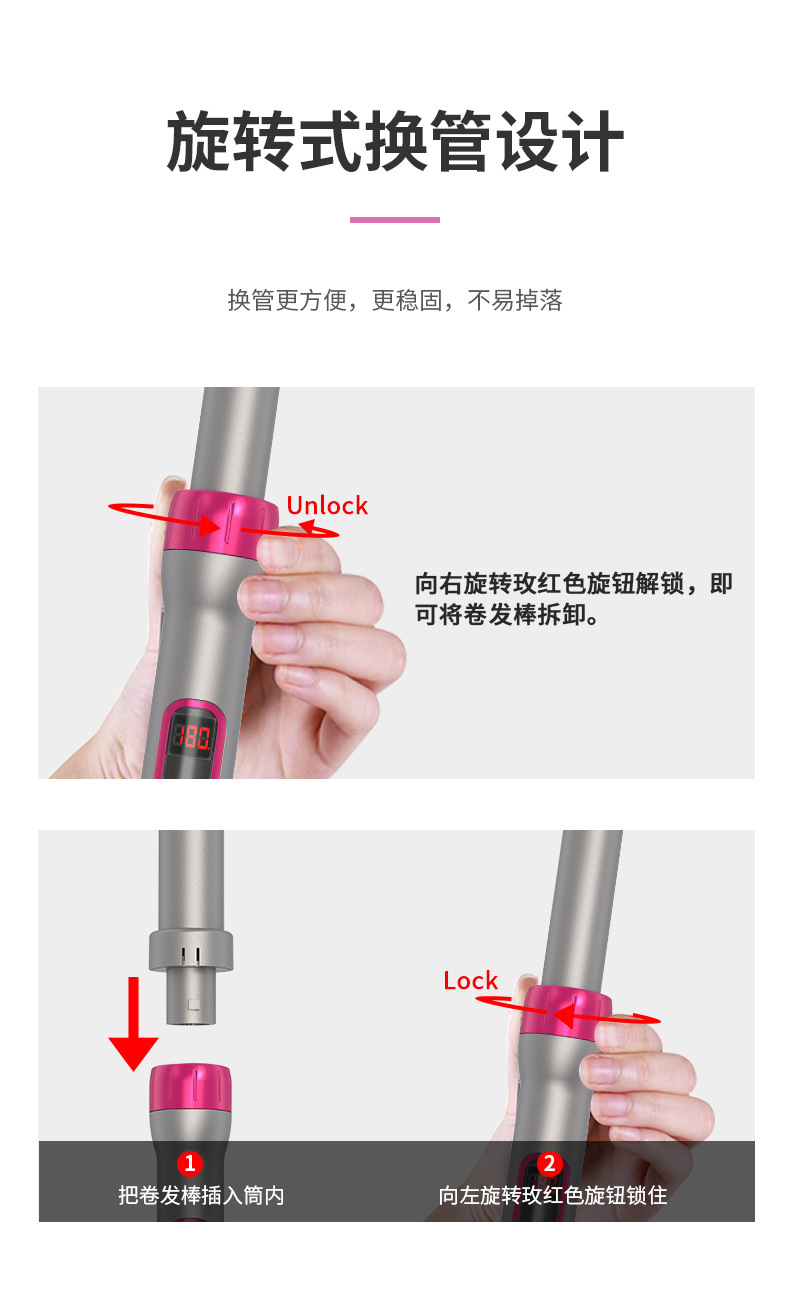 旋转式换管设计

换管更方便，更稳固，不易掉落

Unlock

向右旋转玫红色旋钮解锁，即可将卷发棒拆卸。

180

Lock

1
把卷发棒插入筒内

2
向左旋转玫红色旋钮锁住