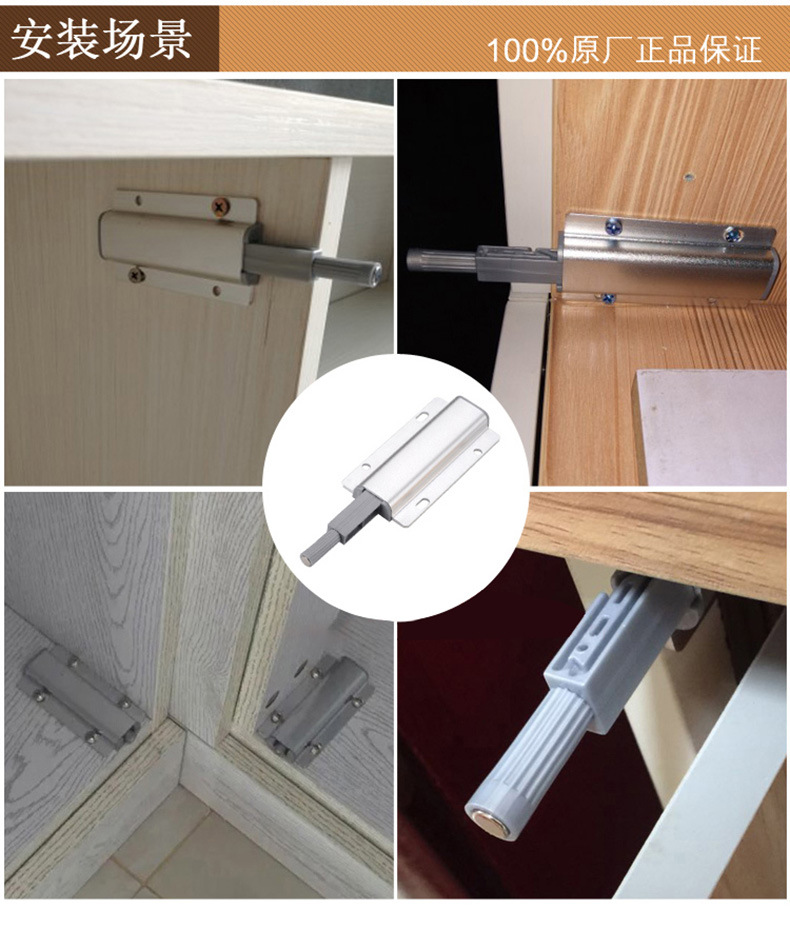 安装场景

100%原厂正品保证