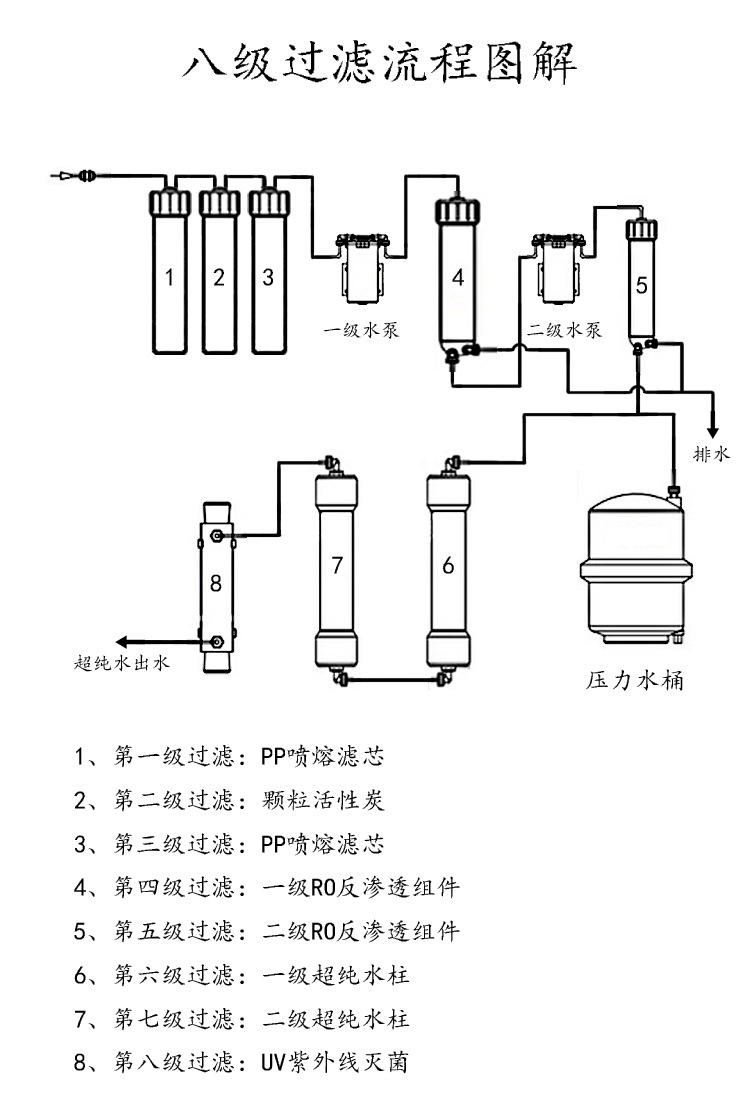 八级过滤流程图解

1
2
3
一级水泵
4
二级水泵
5
排水
8
7
6
超纯水出水
压力水桶

1、第一级过滤：PP喷熔滤芯

2、第二级过滤：颗粒活性炭

3、第三级过滤：PP喷熔滤芯

4、第四级过滤：一级RO反渗透组件

5、第五级过滤：二级RO反渗透组件

6、第六级过滤：一级超纯水柱

7、第七级过滤：二级超纯水柱

8、第八级过滤：UV紫外线灭菌