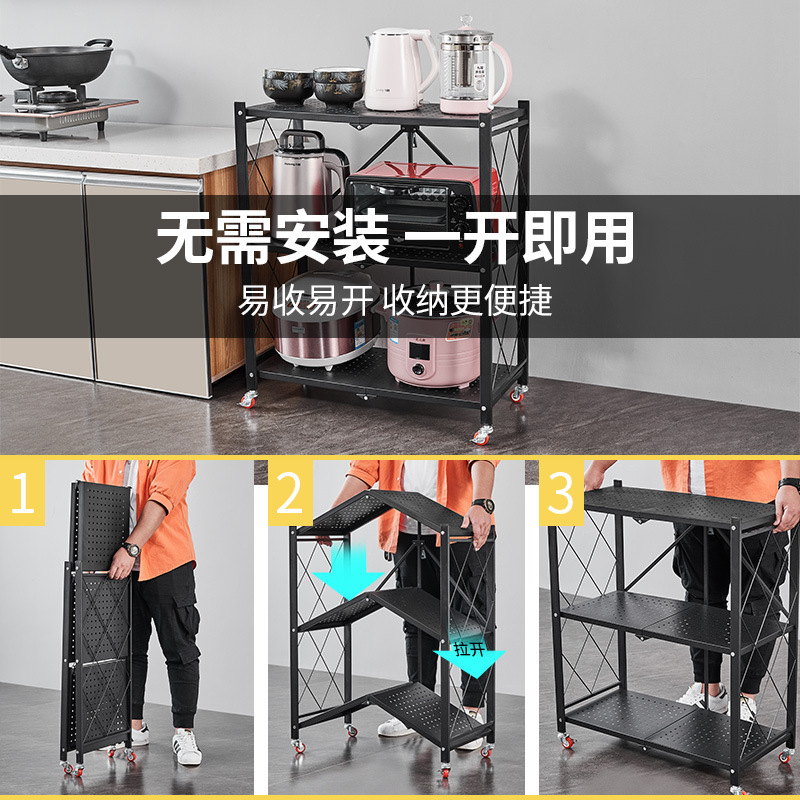 无需安装 一开即用

易收易开 收纳更便捷

1

2

拉开

3