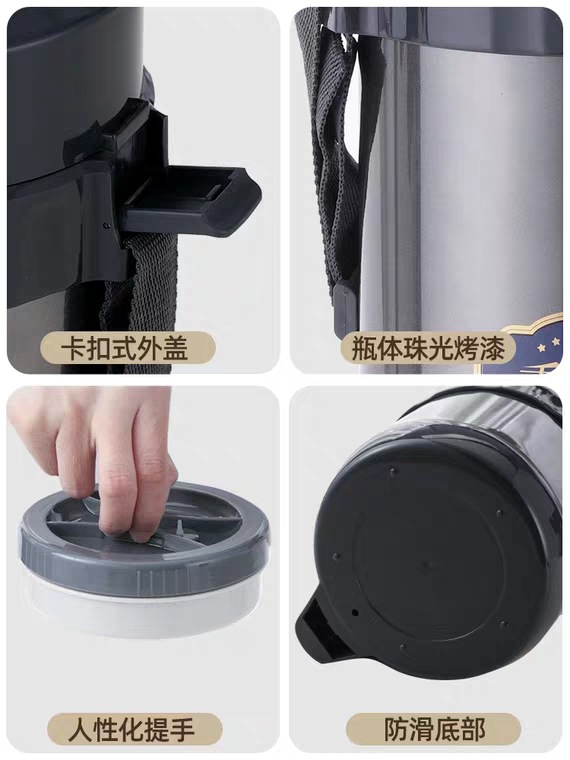 卡扣式外盖

瓶体珠光烤漆

人性化提手

防滑底部