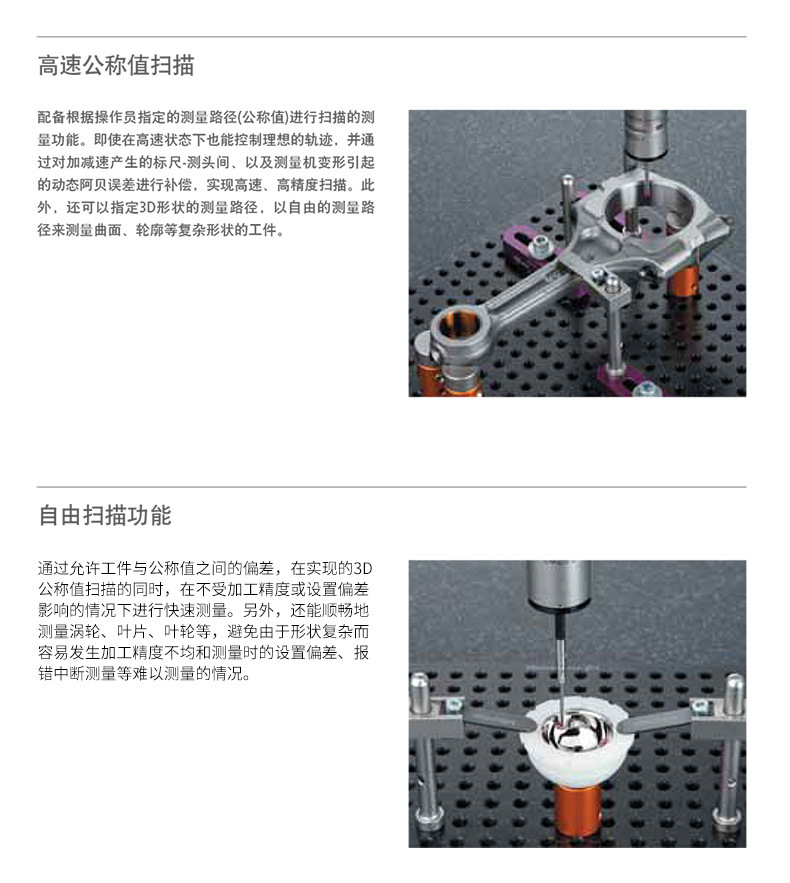 高速公称值扫描

配备根据操作员指定的测量路径(公称值)进行扫描的测量功能。即使在高速状态下也能控制理想的轨迹，并通过对加减速产生的标尺-测头间、以及测量机变形引起的动态阿贝误差进行补偿，实现高速、高精度扫描。此外，还可以指定3D形状的测量路径，以自由的测量路径来测量曲面、轮廓等复杂形状的工件。

自由扫描功能

通过允许工件与公称值之间的偏差，在实现的3D公称值扫描的同时，在不受加工精度或设置偏差影响的情况下进行快速测量。另外，还能顺畅地测量涡轮、叶片、叶轮等，避免由于形状复杂而容易发生加工精度不均和测量时的设置偏差、报错中断测量等难以测量的情况。