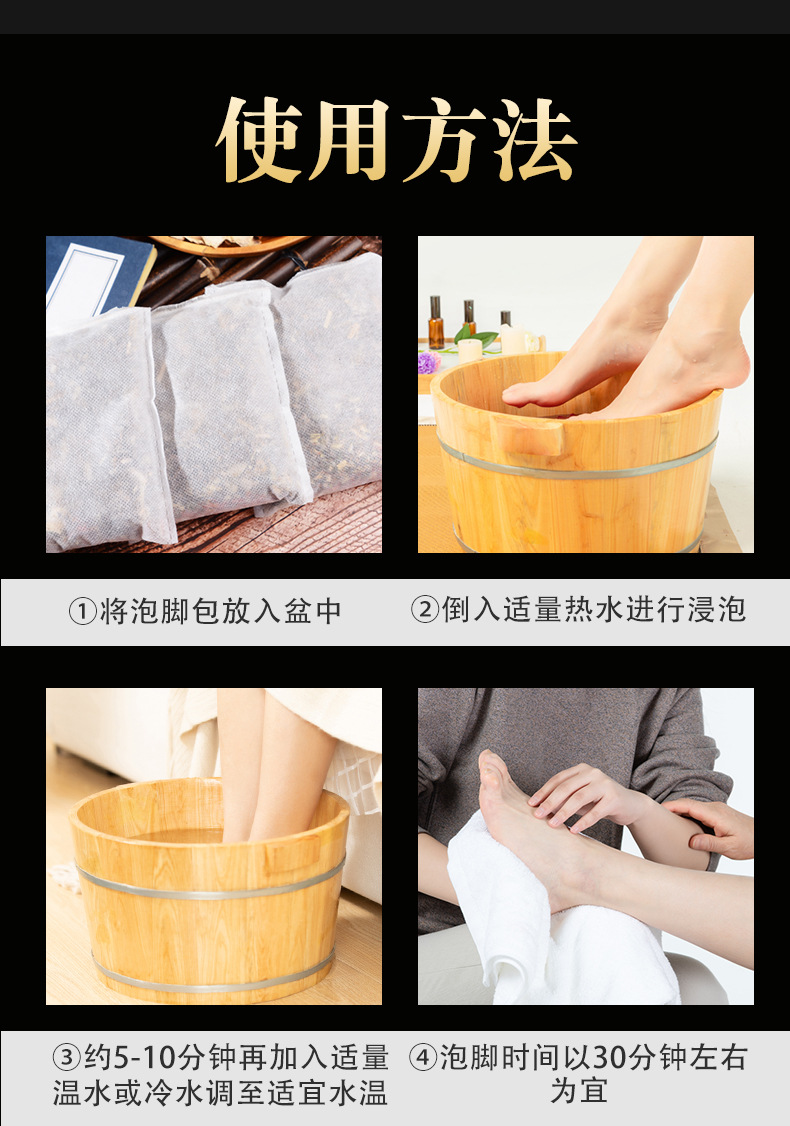 使用方法

①将泡脚包放入盆中

②倒入适量热水进行浸泡

③约5-10分钟再加入适量温水或冷水调至适宜水温

④泡脚时间以30分钟左右为宜