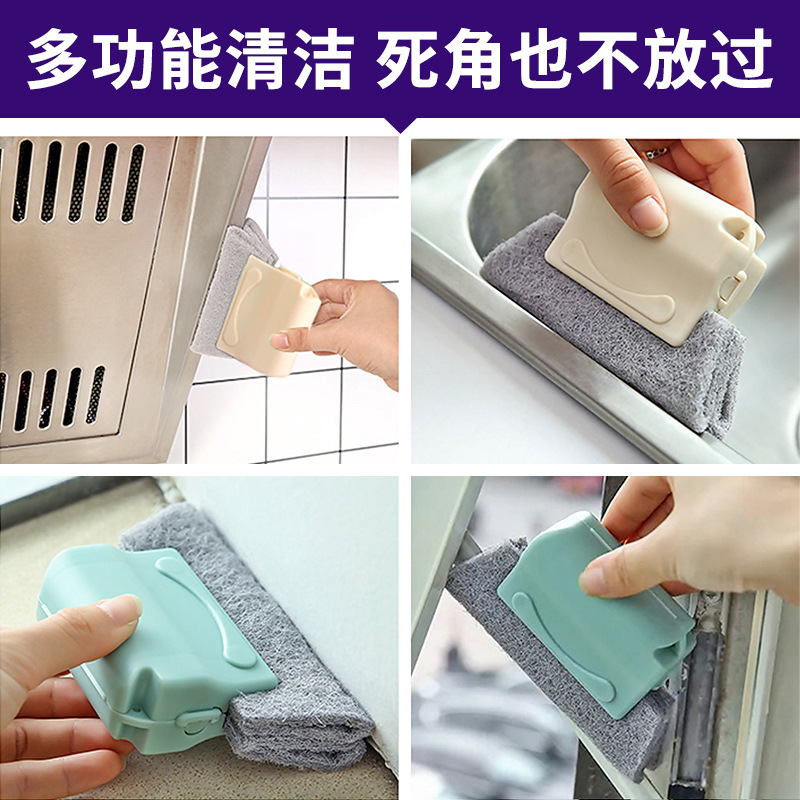 多功能清洁 死角也不放过