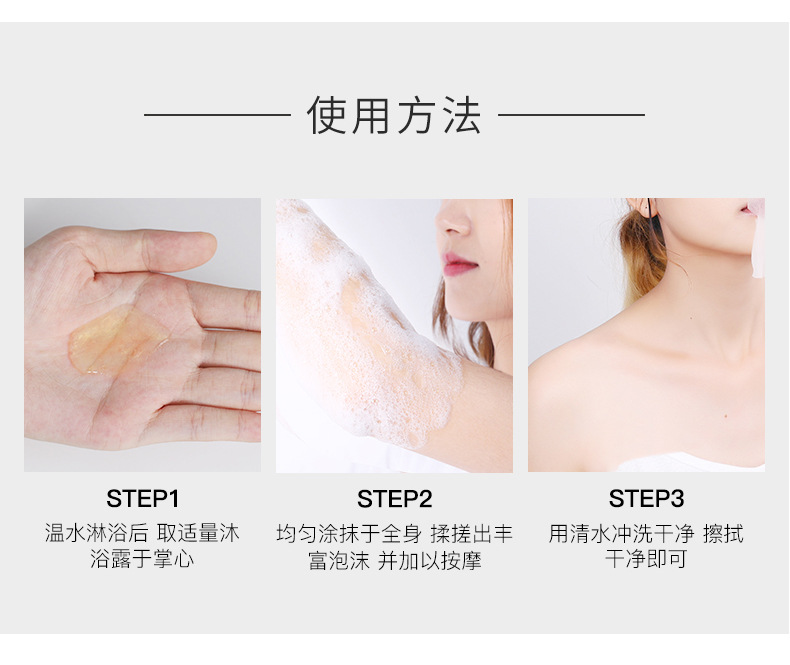 使用方法

STEP1
温水淋浴后 取适量沐浴露于掌心

STEP2
均匀涂抹于全身 揉搓出丰富泡沫 并加以按摩

STEP3
用清水冲洗干净 擦拭干净即可