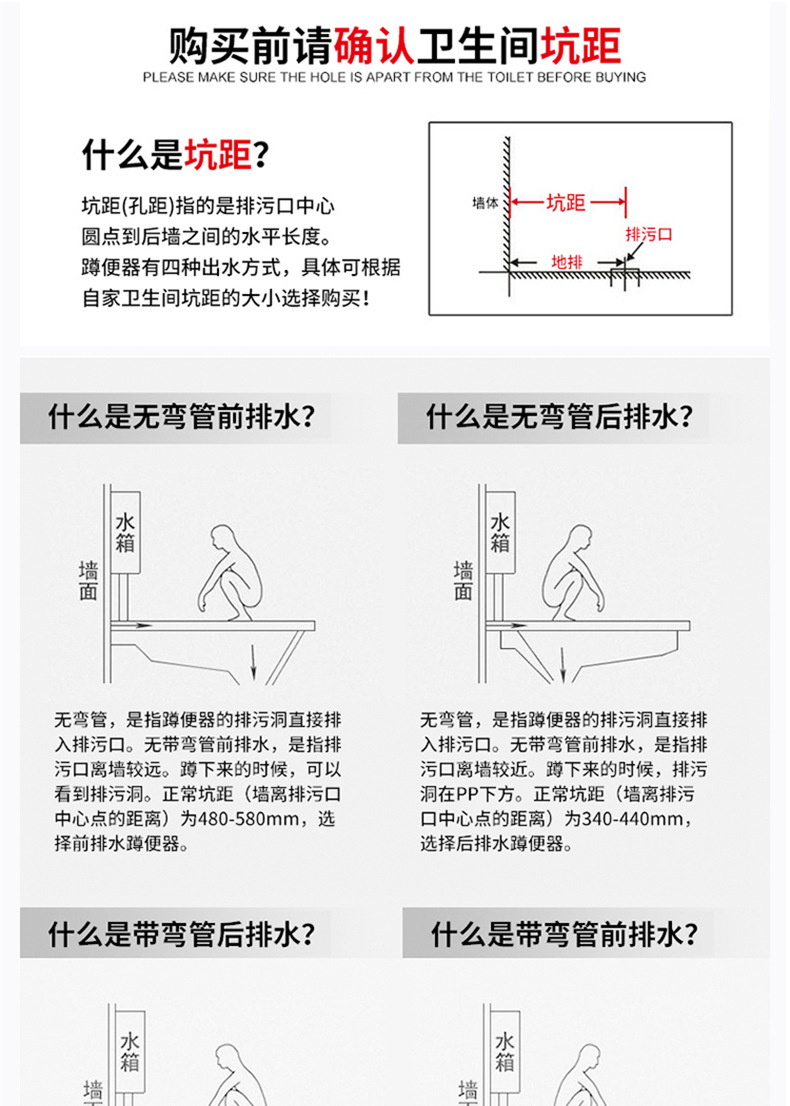 购买前请确认卫生间坑距
PLEASE MAKE SURE THE HOLE IS APART FROM THE TOILET BEFORE BUYING

什么是坑距？

坑距(孔距)指的是排污口中心圆点到后墙之间的水平长度。蹲便器有四种出水方式，具体可根据自家卫生间坑距的大小选择购买！

墙体
坑距
排污口
地排

什么是无弯管前排水？

水箱
墙面

无弯管，是指蹲便器的排污洞直接排入排污口。无带弯管前排水，是指排污口离墙较远。蹲下来的时候，可以看到排污洞。正常坑距（墙离排污口中心点的距离）为480-580mm，选择前排水蹲便器。

什么是无弯管后排水？

水箱
墙面

无弯管，是指蹲便器的排污洞直接排入排污口。无带弯管前排水，是指排污口离墙较近。蹲下来的时候，排污洞在PP下方。正常坑距（墙离排污口中心点的距离）为340-440mm，选择后排水蹲便器。

什么是带弯管后排水？

水箱
墙

什么是带弯管前排水？

水箱
墙