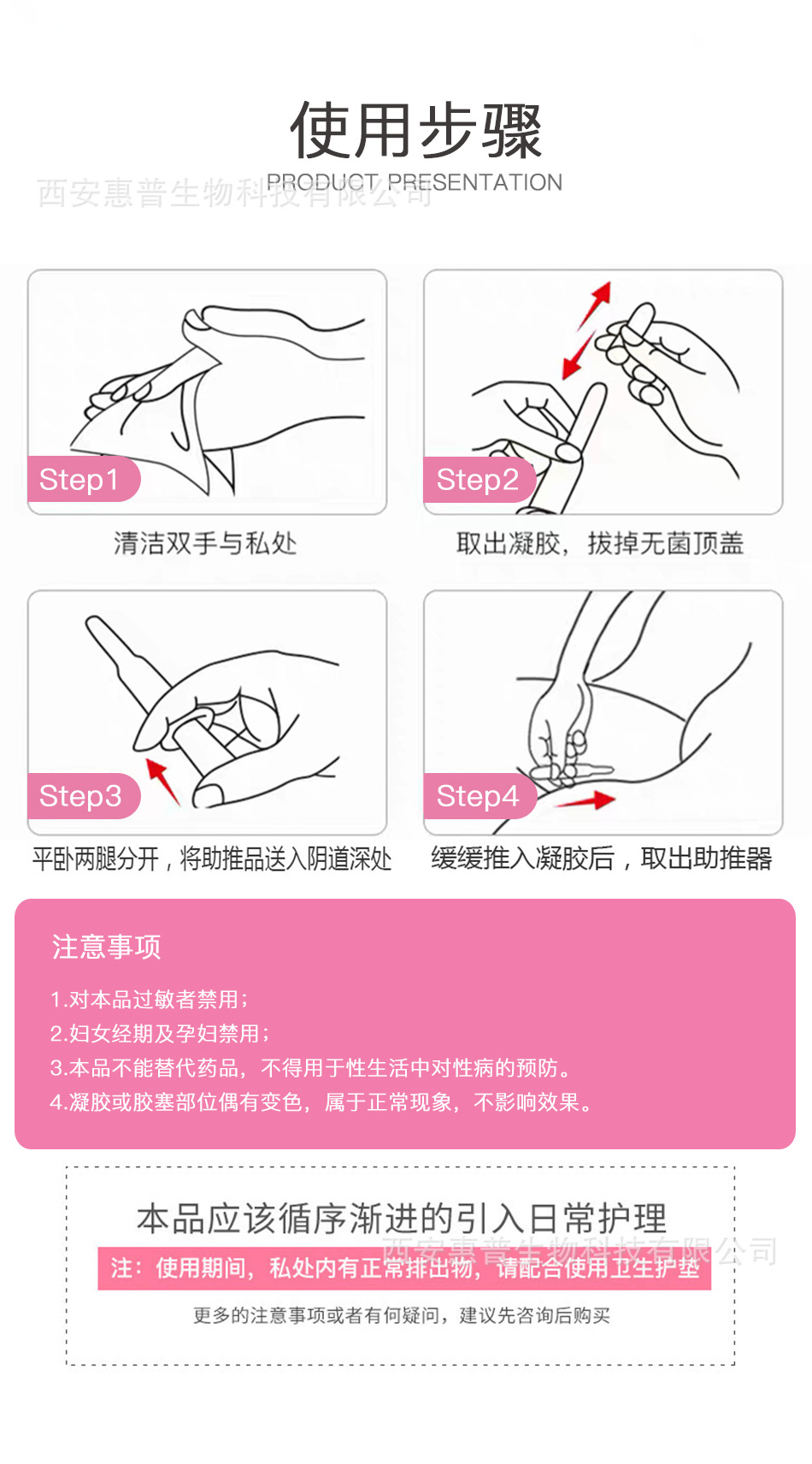 使用步骤
PRODUCT PRESENTATION
西安惠普生物科技有限公司

Step1
清洁双手与私处

Step2
取出凝胶，拔掉无菌顶盖

Step3
平卧两腿分开，将助推品送入阴道深处

Step4
缓缓推入凝胶后，取出助推器

注意事项
1.对本品过敏者禁用；
2.妇女经期及孕妇禁用；
3.本品不能替代药品，不得用于性生活中对性病的预防。
4.凝胶或胶塞部位偶有变色，属于正常现象，不影响效果。

本品应该循序渐进的引入日常护理
西安惠普生物科技有限公司
注：使用期间，私处内有正常排出物，请配合使用卫生护垫
更多的注意事项或者有何疑问，建议先咨询后购买