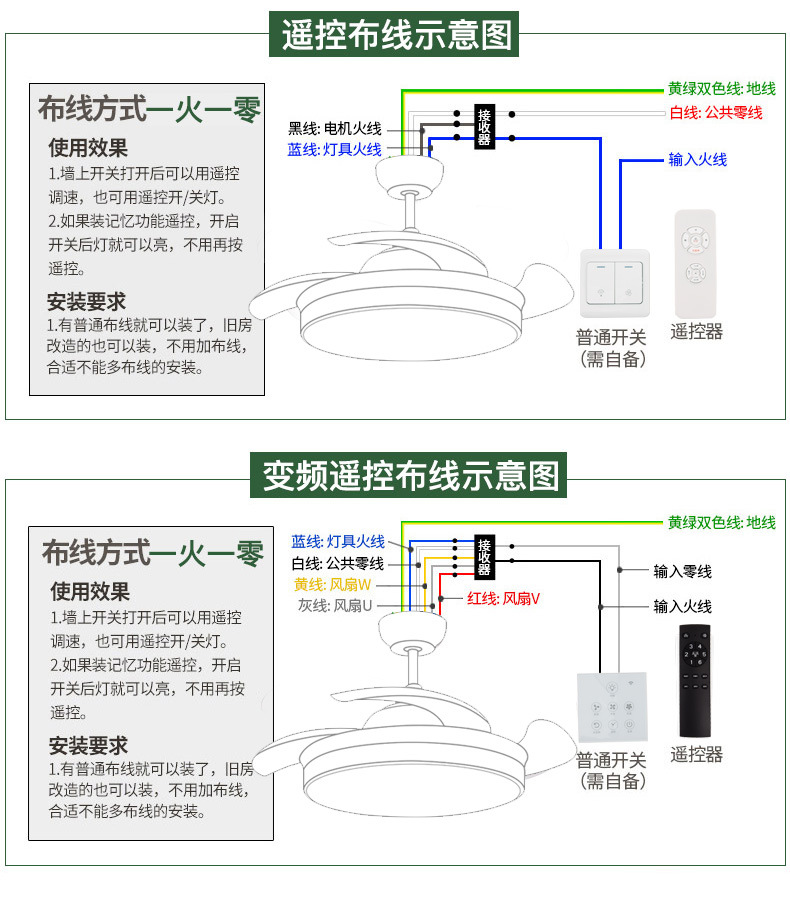 遥控布线示意图

布线方式一火一零

使用效果

1.墙上开关打开后可以用遥控调速，也可用遥控开/关灯。

2.如果装记忆功能遥控，开启开关后灯就可以亮，不用再按遥控。

安装要求

1.有普通布线就可以装了，旧房改造的也可以装，不用加布线，合适不能多布线的安装。

黑线: 电机火线

蓝线: 灯具火线

接收器

黄绿双色线: 地线

白线: 公共零线

输入火线

普通开关
(需自备)

遥控器

变频遥控布线示意图

布线方式一火一零

使用效果

1.墙上开关打开后可以用遥控调速，也可用遥控开/关灯。

2.如果装记忆功能遥控，开启开关后灯就可以亮，不用再按遥控。

安装要求

1.有普通布线就可以装了，旧房改造的也可以装，不用加布线，合适不能多布线的安装。

蓝线: 灯具火线

白线: 公共零线

黄线: 风扇W

灰线: 风扇U

红线: 风扇V

接收器

黄绿双色线: 地线

输入零线

输入火线

普通开关
(需自备)

遥控器