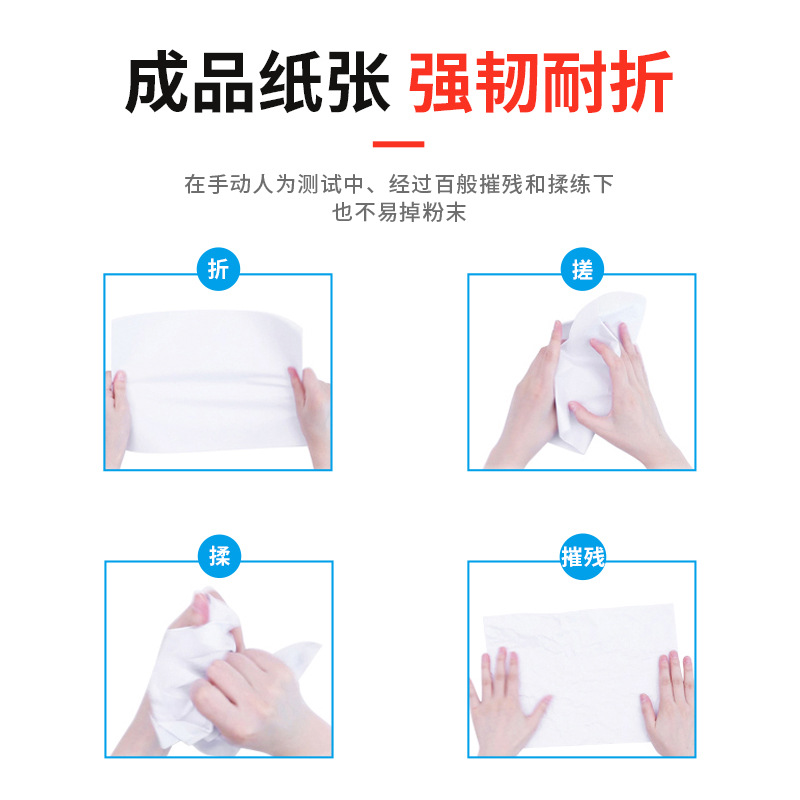 成品纸张 强韧耐折

在手动人为测试中、经过百般摧残和揉练下
也不易掉粉末

折

搓

揉

摧残