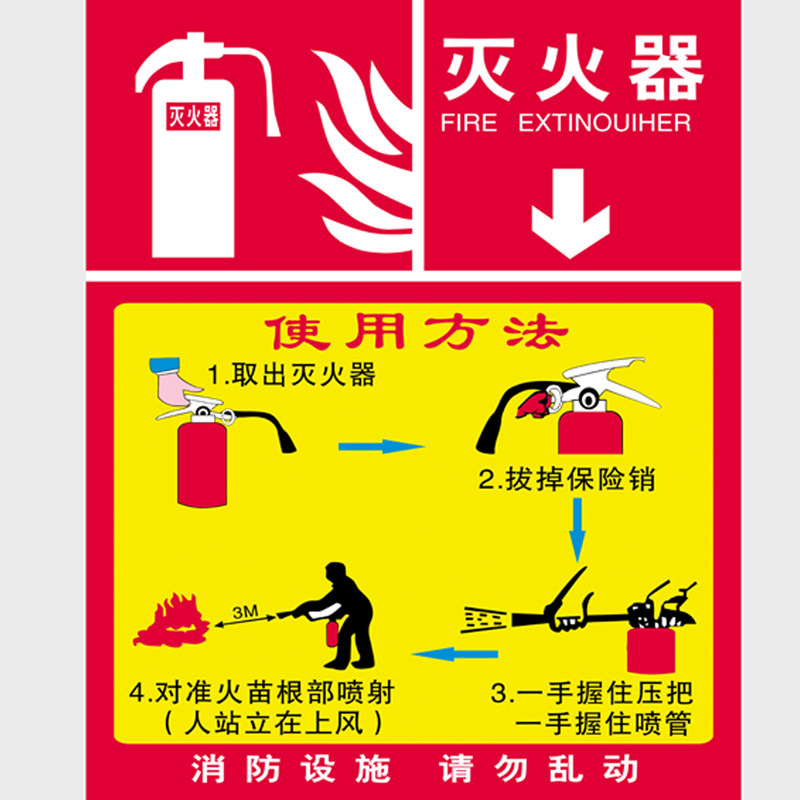 灭火器

灭火器
FIRE EXTINOUIHER

使用方法

1.取出灭火器

2.拔掉保险销

3.一手握住压把
一手握住喷管

3M

4.对准火苗根部喷射
（人站立在上风）

消防设施 请勿乱动