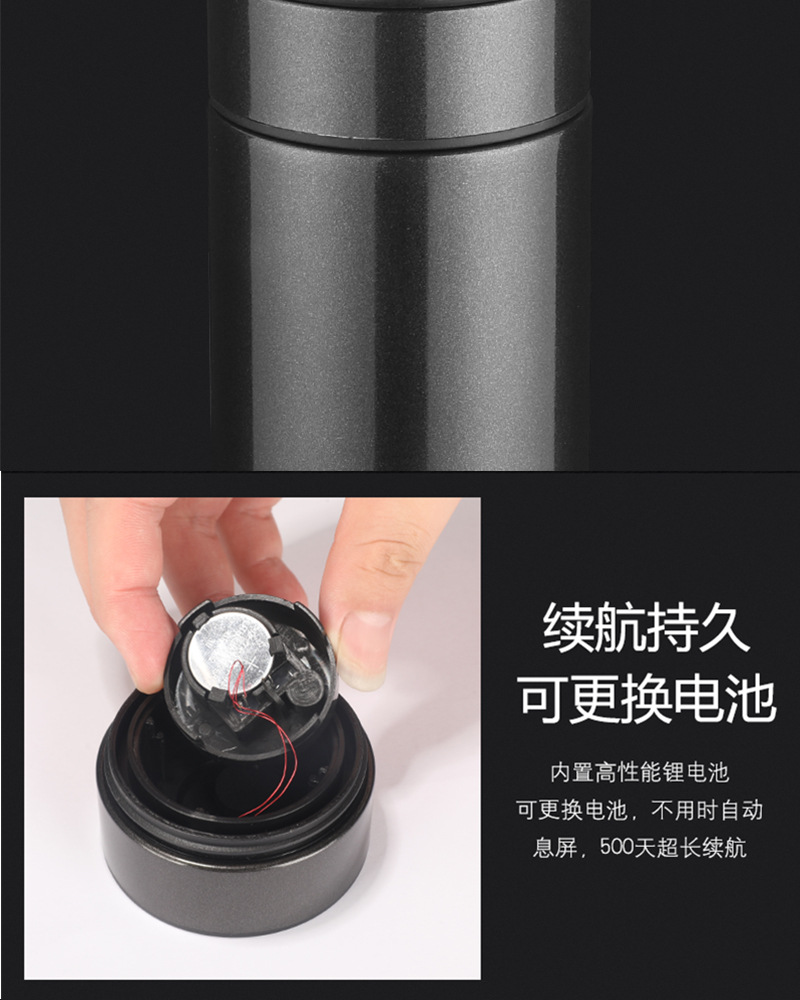 续航持久
可更换电池

内置高性能锂电池
可更换电池，不用时自动
息屏，500天超长续航