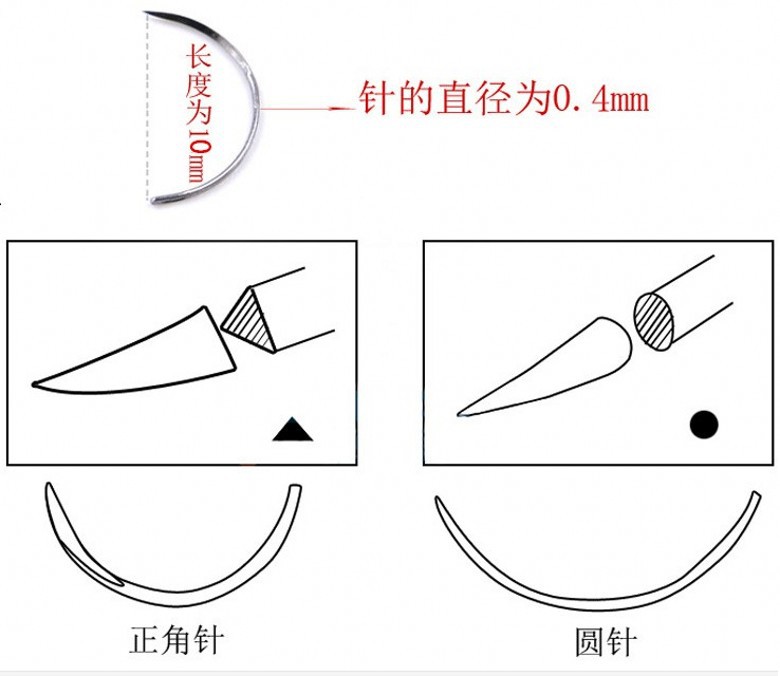 长度为10mm

针的直径为0.4mm

正角针

圆针