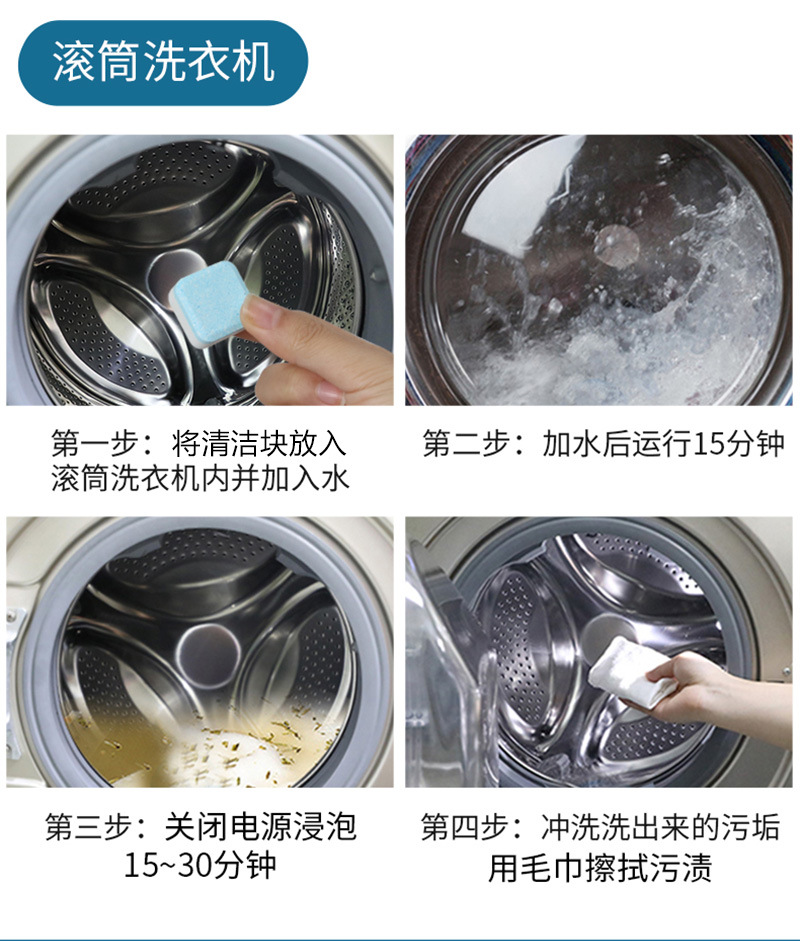 滚筒洗衣机

第一步：将清洁块放入滚筒洗衣机内并加入水

第二步：加水后运行15分钟

第三步：关闭电源浸泡15~30分钟

第四步：冲洗洗出来的污垢用毛巾擦拭污渍