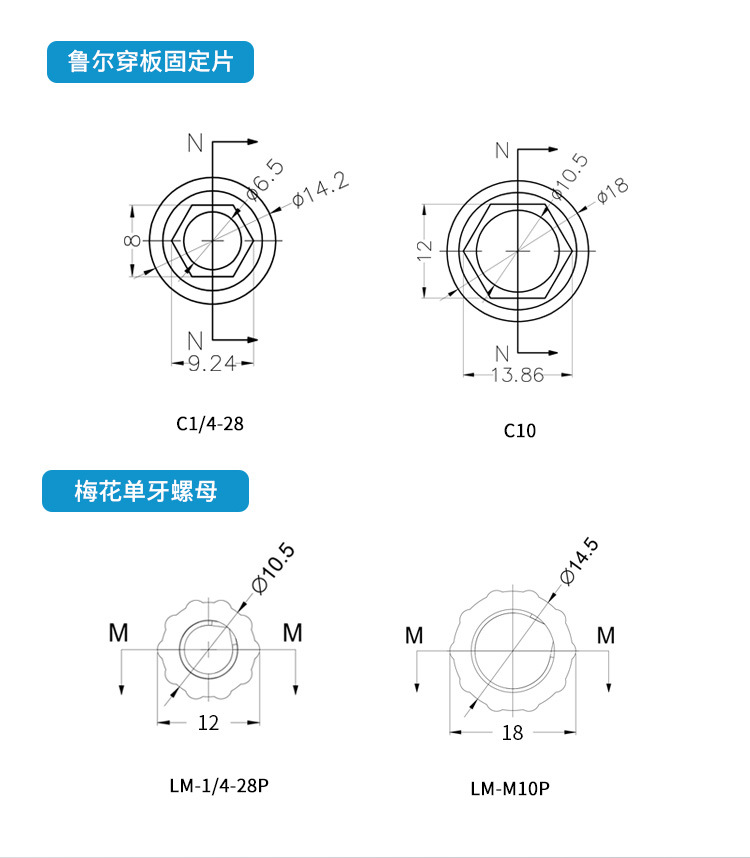 鲁尔穿板固定片

N
Ø6.5
Ø14.2
8
N
9.24

C1/4-28

N
Ø10.5
Ø18
12
N
13.86

C10

梅花单牙螺母

Ø10.5
M
M
12

LM-1/4-28P

Ø14.5
M
M
18

LM-M10P