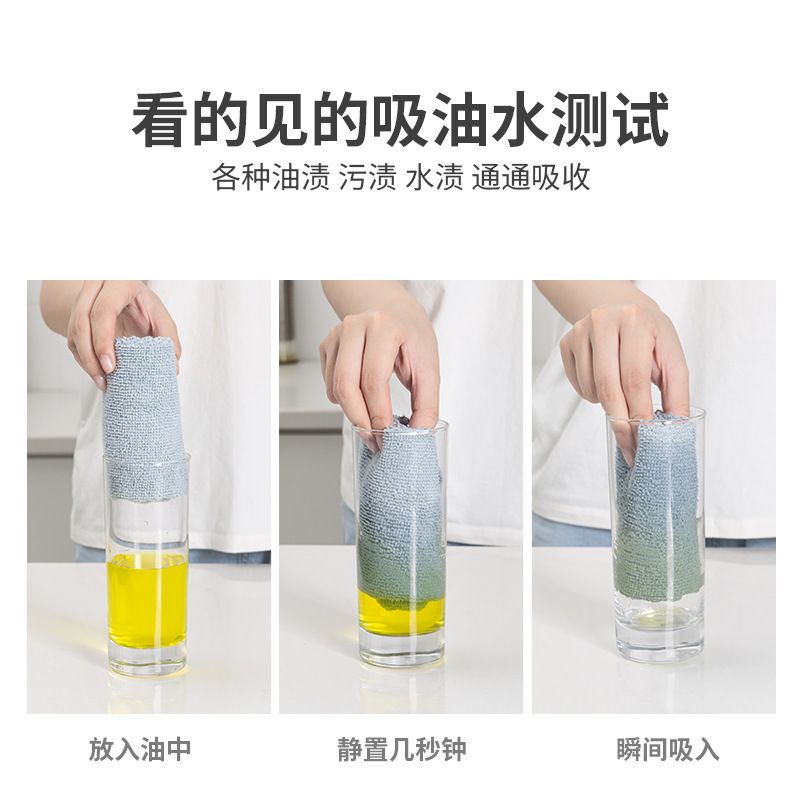 看的见的吸油水测试

各种油渍 污渍 水渍 通通吸收

放入油中

静置几秒钟

瞬间吸入