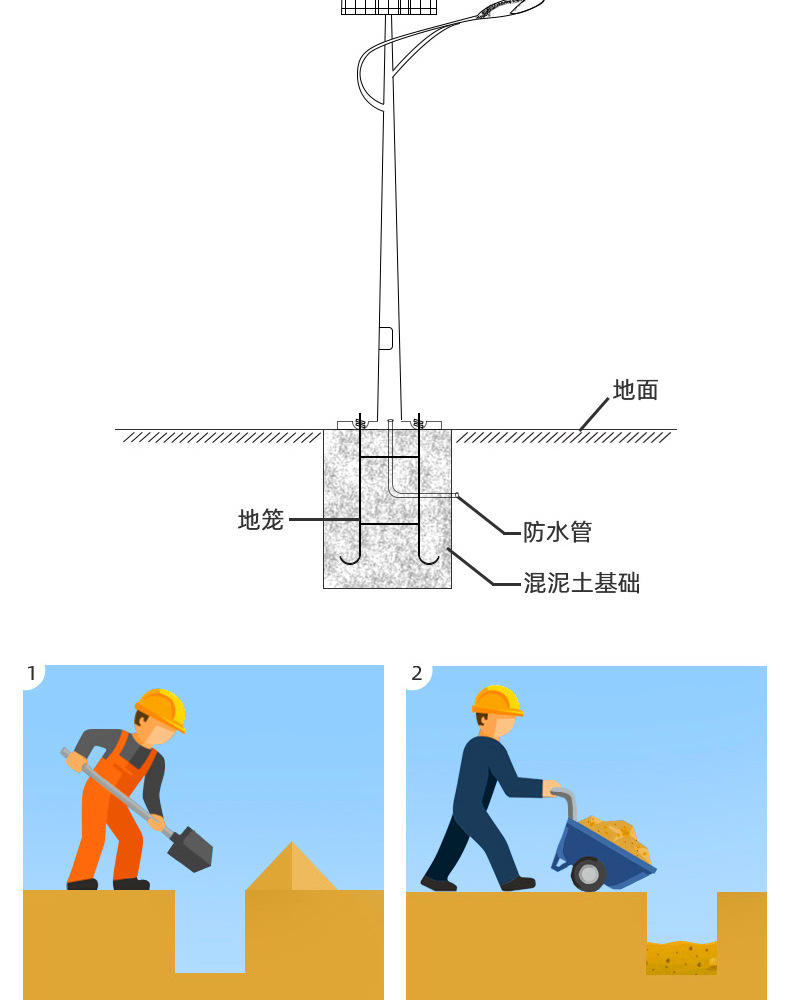 地面

地笼

防水管

混泥土基础

1

2