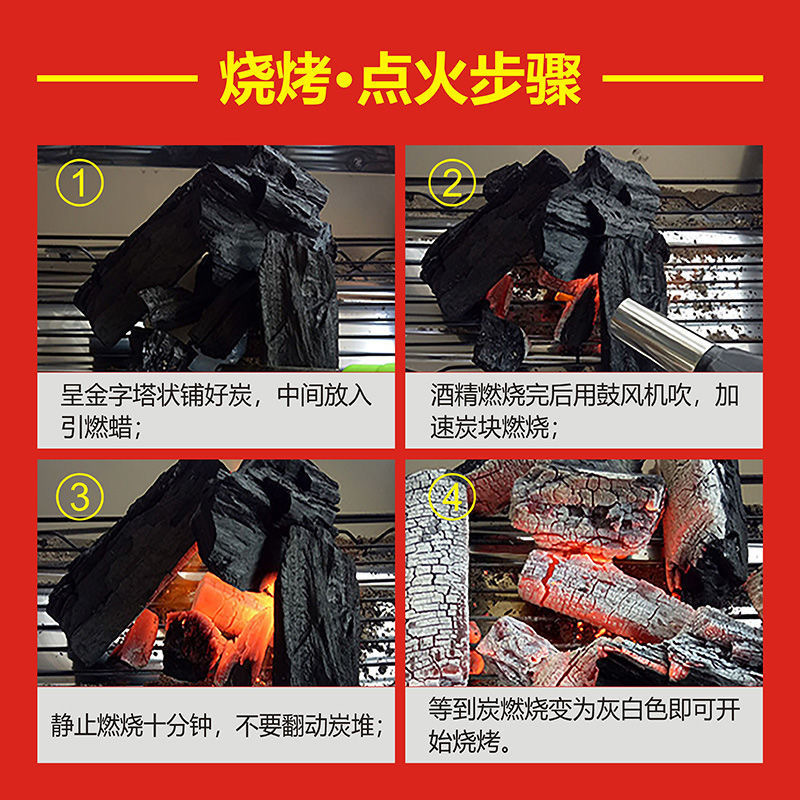 烧烤·点火步骤

①

呈金字塔状铺好炭，中间放入引燃蜡；

②

酒精燃烧完后用鼓风机吹，加速炭块燃烧；

③

静止燃烧十分钟，不要翻动炭堆；

④

等到炭燃烧变为灰白色即可开始烧烤。