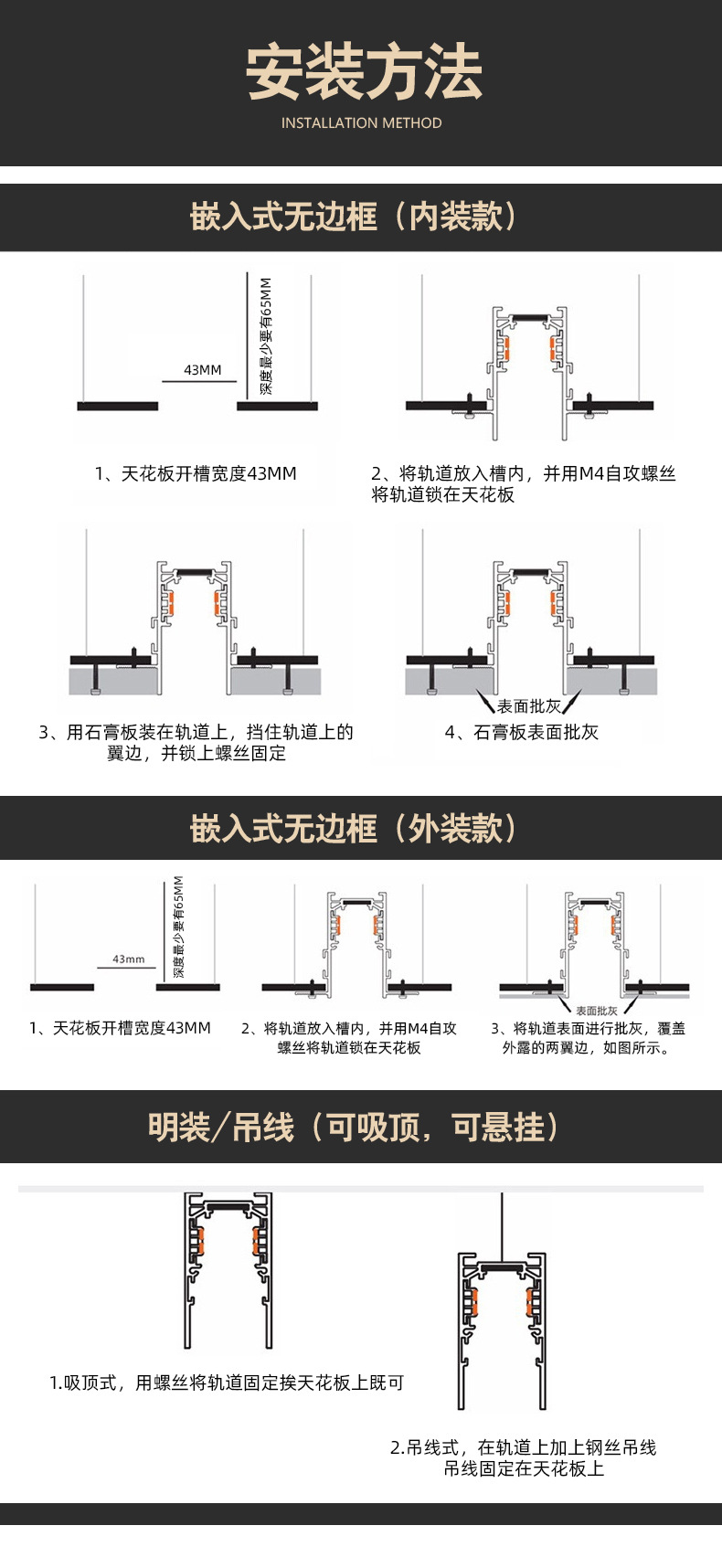 安装方法
INSTALLATION METHOD

嵌入式无边框（内装款）

43MM
深度最少要有65MM

1、天花板开槽宽度43MM

2、将轨道放入槽内，并用M4自攻螺丝将轨道锁在天花板

3、用石膏板装在轨道上，挡住轨道上的翼边，并锁上螺丝固定

表面批灰
4、石膏板表面批灰

嵌入式无边框（外装款）

43mm
深度最少要有65MM

1、天花板开槽宽度43MM

2、将轨道放入槽内，并用M4自攻螺丝将轨道锁在天花板

表面批灰
3、将轨道表面进行批灰，覆盖外露的两翼边，如图所示。

明装/吊线（可吸顶，可悬挂）

1.吸顶式，用螺丝将轨道固定挨天花板上既可

2.吊线式，在轨道上加上钢丝吊线吊线固定在天花板上