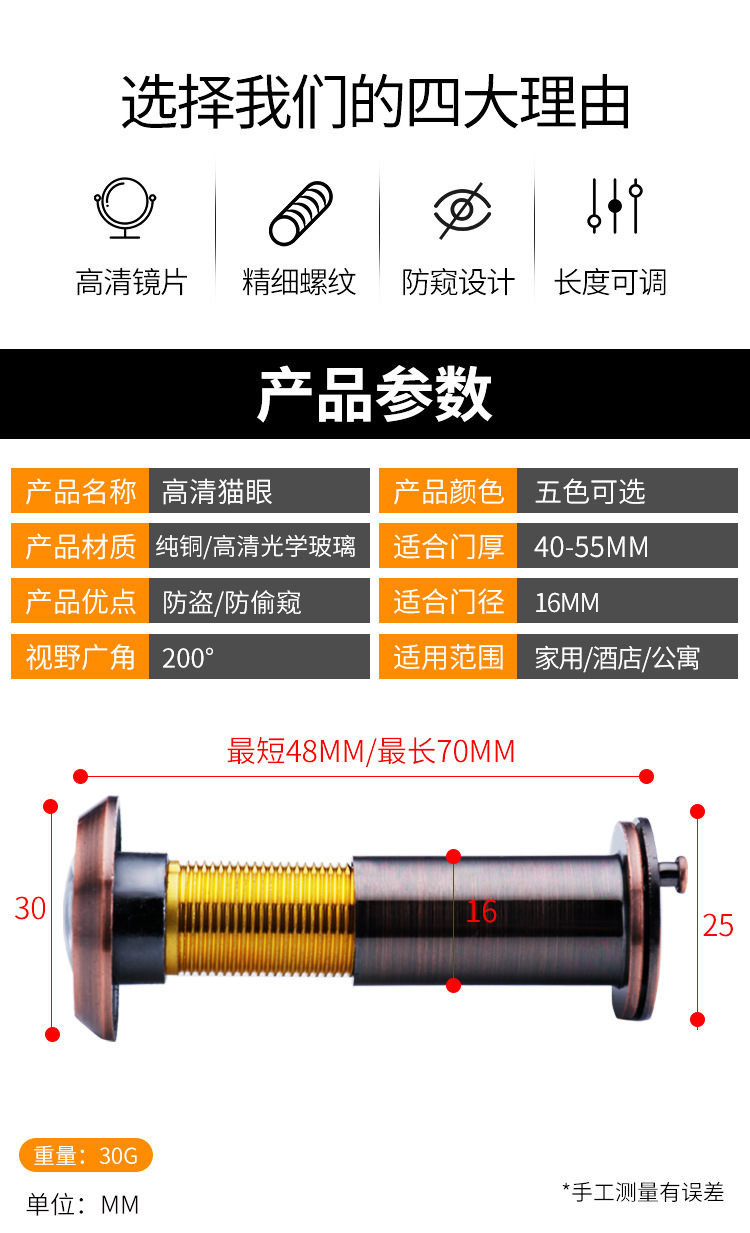 选择我们的四大理由

高清镜片
精细螺纹
防窥设计
长度可调

产品参数

| 产品名称 | 高清猫眼 | 产品颜色 | 五色可选 |
|---|---|---|---|
| 产品材质 | 纯铜/高清光学玻璃 | 适合门厚 | 40-55MM |
| 产品优点 | 防盗/防偷窥 | 适合门径 | 16MM |
| 视野广角 | 200° | 适用范围 | 家用/酒店/公寓 |

最短48MM/最长70MM

30

16

25

重量：30G

单位：MM

*手工测量有误差