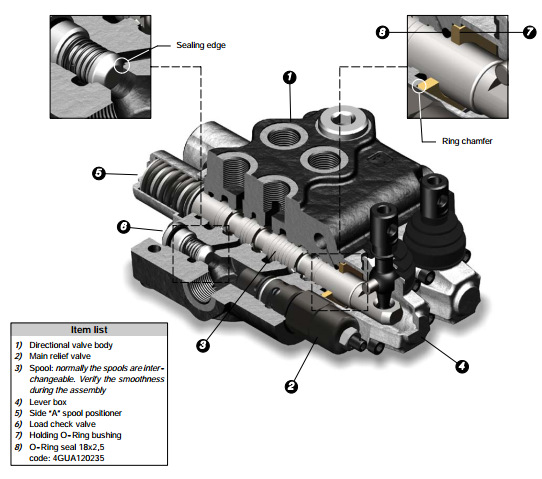 Sealing edge

8

7

1

Ring chamfer

5

6

3

2

4

Item list

1) Directional valve body
2) Main relief valve
3) Spool: normally the spools are interchangeable. Verify the smoothness during the assembly
4) Lever box
5) Side "A" spool positioner
6) Load check valve
7) Holding O-Ring bushing
8) O-Ring seal 18x2,5 code: 4GUA120235