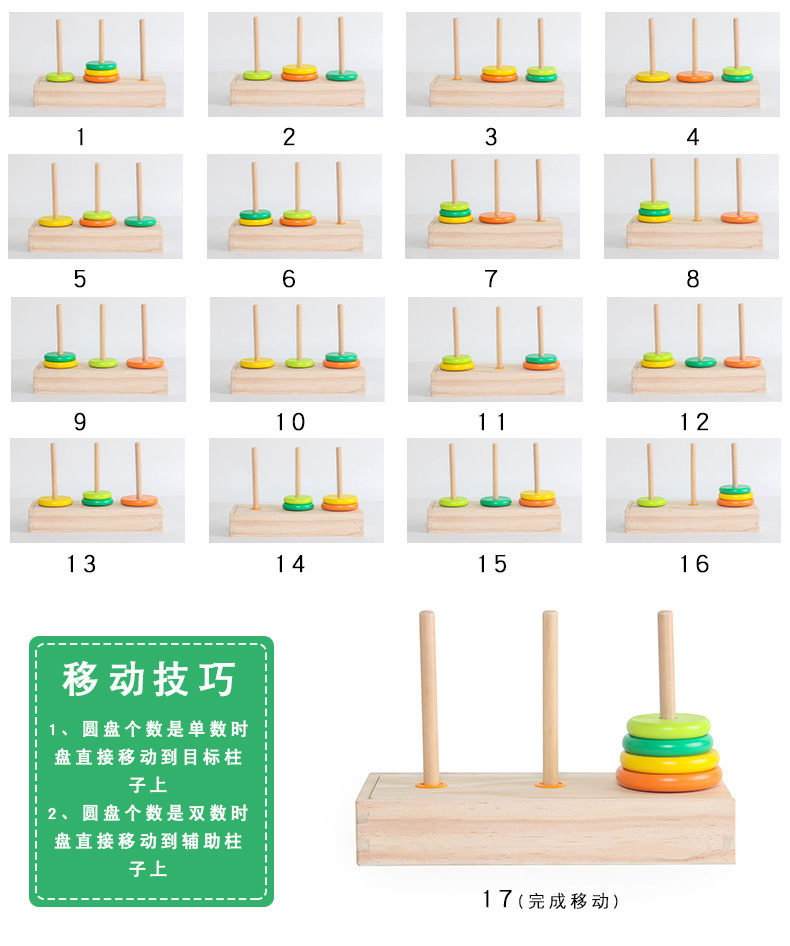 1

2

3

4

5

6

7

8

9

10

11

12

13

14

15

16

移动技巧

1、圆盘个数是单数时盘直接移动到目标柱子上

2、圆盘个数是双数时盘直接移动到辅助柱子上

17(完成移动)