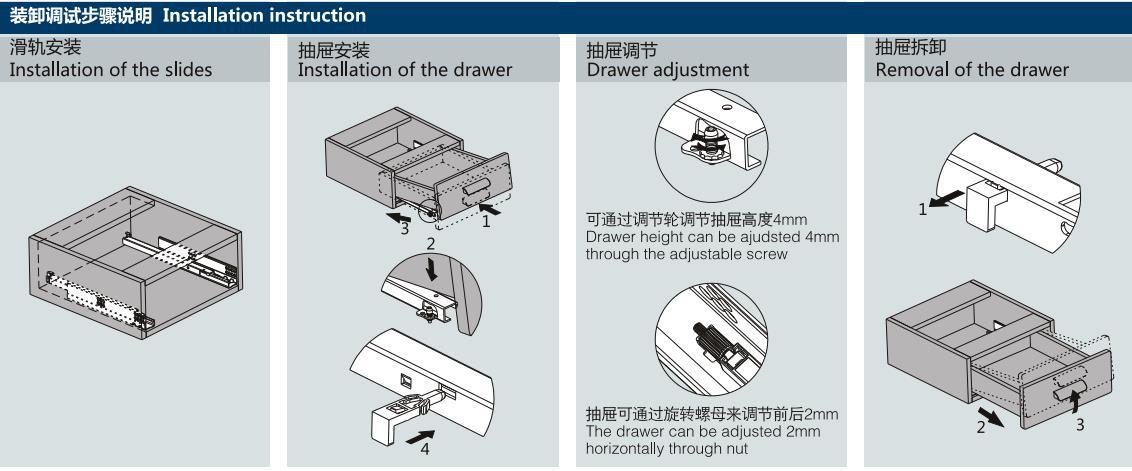 装卸调试步骤说明 Installation instruction

滑轨安装
Installation of the slides

抽屉安装
Installation of the drawer

3
1
2
4

抽屉调节
Drawer adjustment

可通过调节轮调节抽屉高度4mm
Drawer height can be ajudsted 4mm through the adjustable screw

抽屉可通过旋转螺母来调节前后2mm
The drawer can be adjusted 2mm horizontally through nut

抽屉拆卸
Removal of the drawer

1
2
3