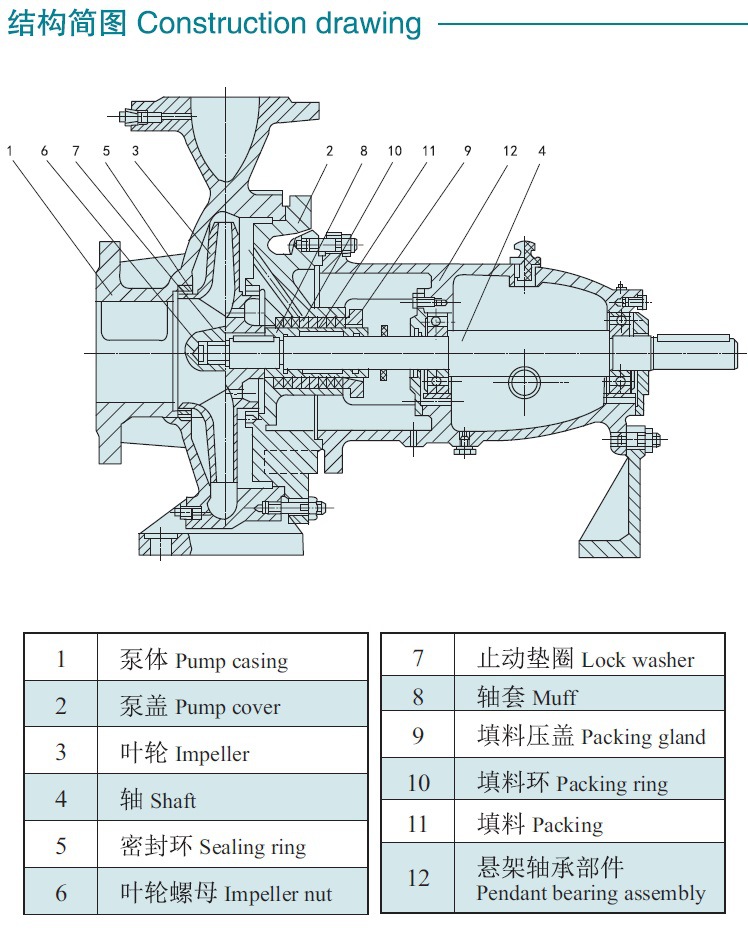 结构简图 Construction drawing

1 6 7 5 3 2 8 10 11 9 12 4

| 1 | 泵体 Pump casing |
|---|---|
| 2 | 泵盖 Pump cover |
| 3 | 叶轮 Impeller |
| 4 | 轴 Shaft |
| 5 | 密封环 Sealing ring |
| 6 | 叶轮螺母 Impeller nut |

| 7 | 止动垫圈 Lock washer |
|---|---|
| 8 | 轴套 Muff |
| 9 | 填料压盖 Packing gland |
| 10 | 填料环 Packing ring |
| 11 | 填料 Packing |
| 12 | 悬架轴承部件 Pendant bearing assembly |