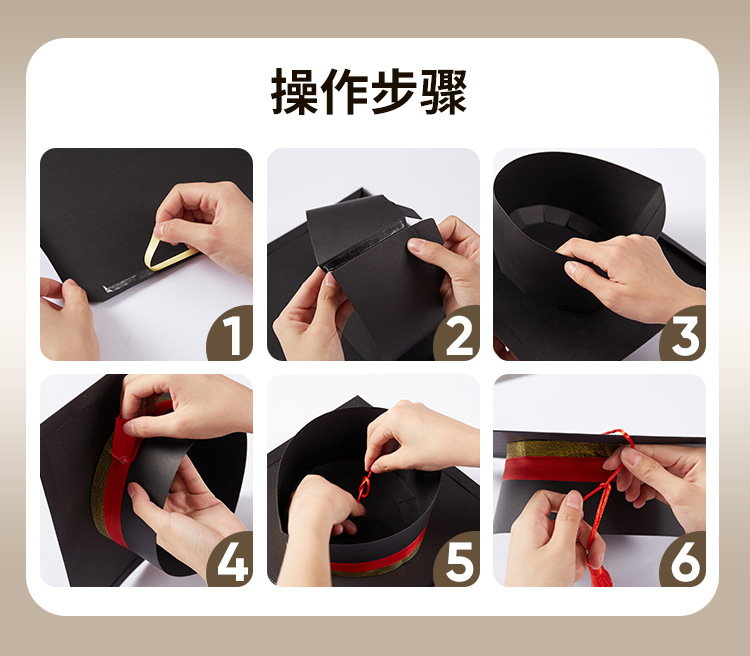 操作步骤

1

2

3

4

5

6