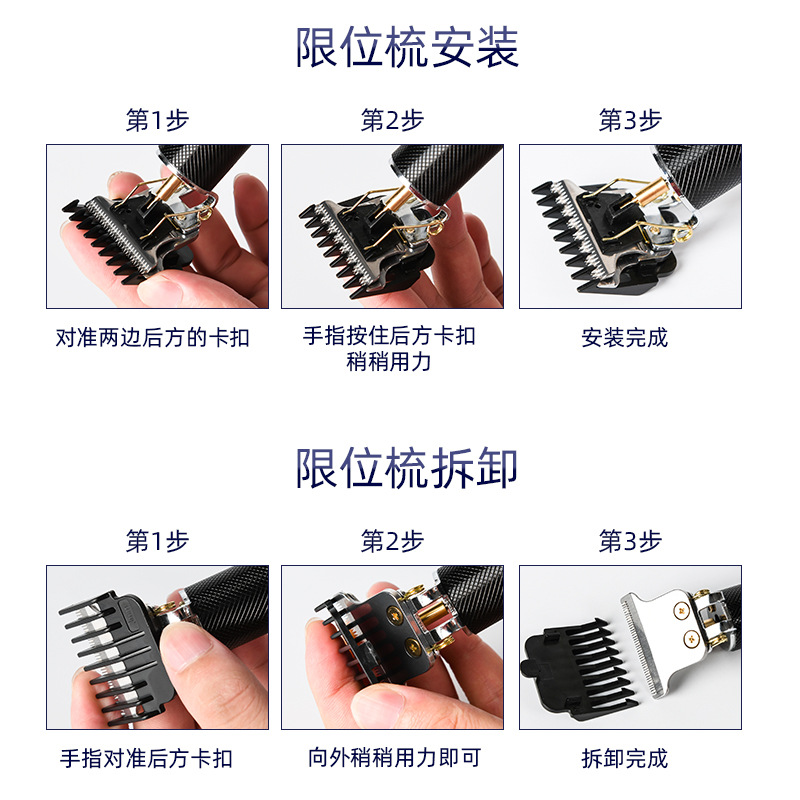 限位梳安装

第1步

对准两边后方的卡扣

第2步

手指按住后方卡扣
稍稍用力

第3步

安装完成

限位梳拆卸

第1步

手指对准后方卡扣

第2步

向外稍稍用力即可

第3步

拆卸完成