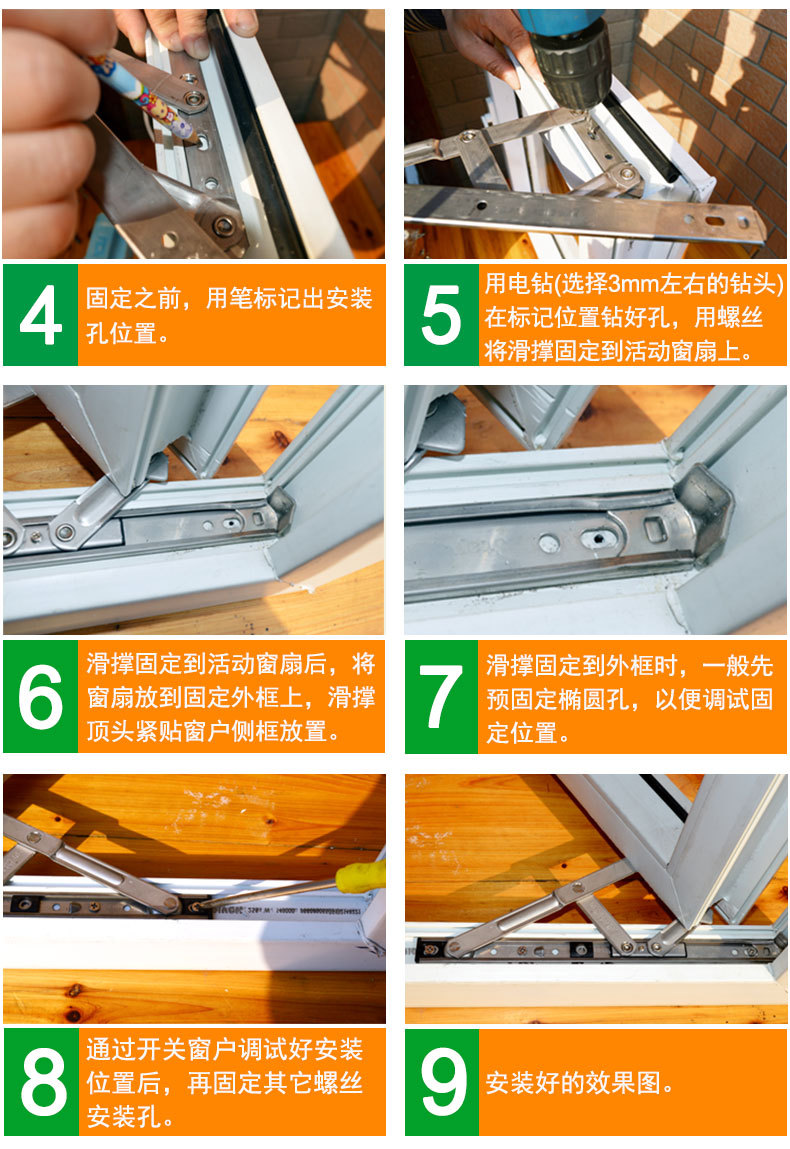 4
固定之前，用笔标记出安装孔位置。

5
用电钻(选择3mm左右的钻头)在标记位置钻好孔，用螺丝将滑撑固定到活动窗扇上。

6
滑撑固定到活动窗扇后，将窗扇放到固定外框上，滑撑顶头紧贴窗户侧框放置。

7
滑撑固定到外框时，一般先预固定椭圆孔，以便调试固定位置。

8
通过开关窗户调试好安装位置后，再固定其它螺丝安装孔。

9
安装好的效果图。