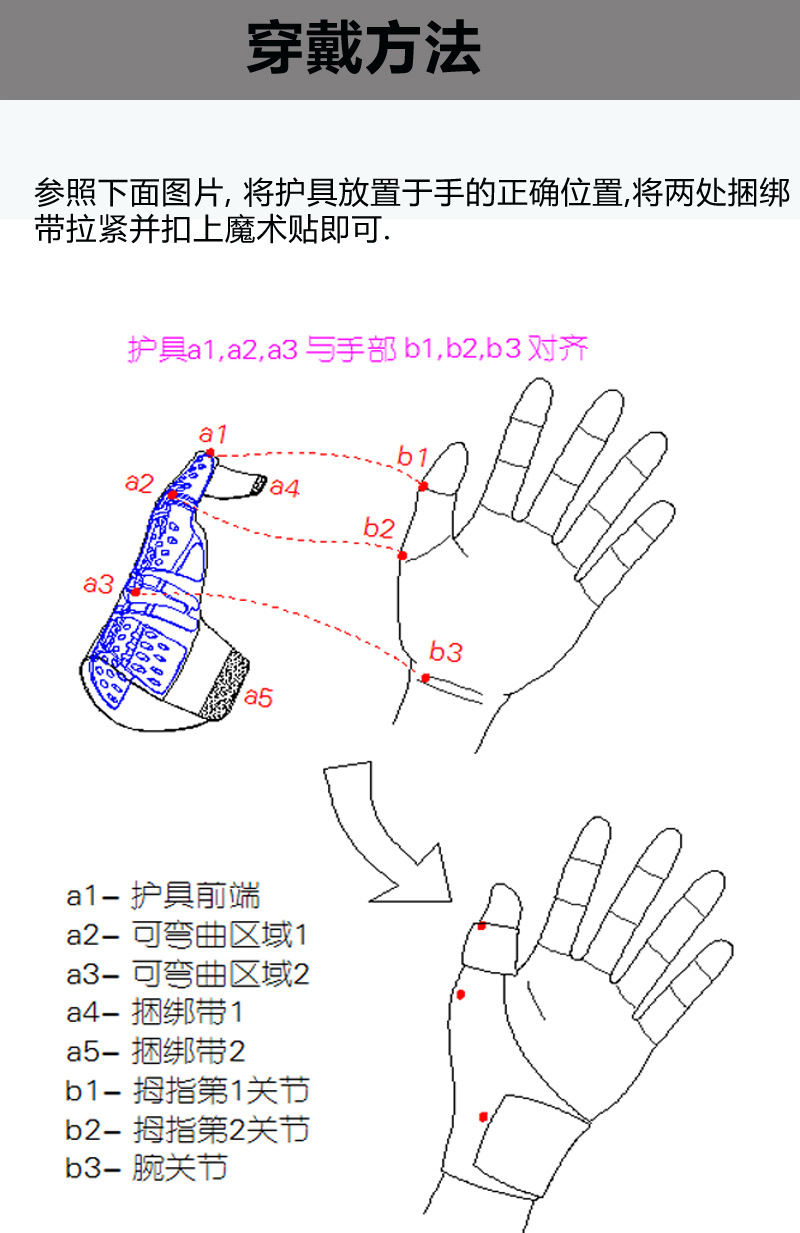 穿戴方法

参照下面图片, 将护具放置于手的正确位置,将两处捆绑带拉紧并扣上魔术贴即可.

护具a1,a2,a3 与手部 b1,b2,b3 对齐

a1
a2
a4
a3
a5
b1
b2
b3

a1– 护具前端
a2– 可弯曲区域1
a3– 可弯曲区域2
a4– 捆绑带1
a5– 捆绑带2
b1– 拇指第1关节
b2– 拇指第2关节
b3– 腕关节