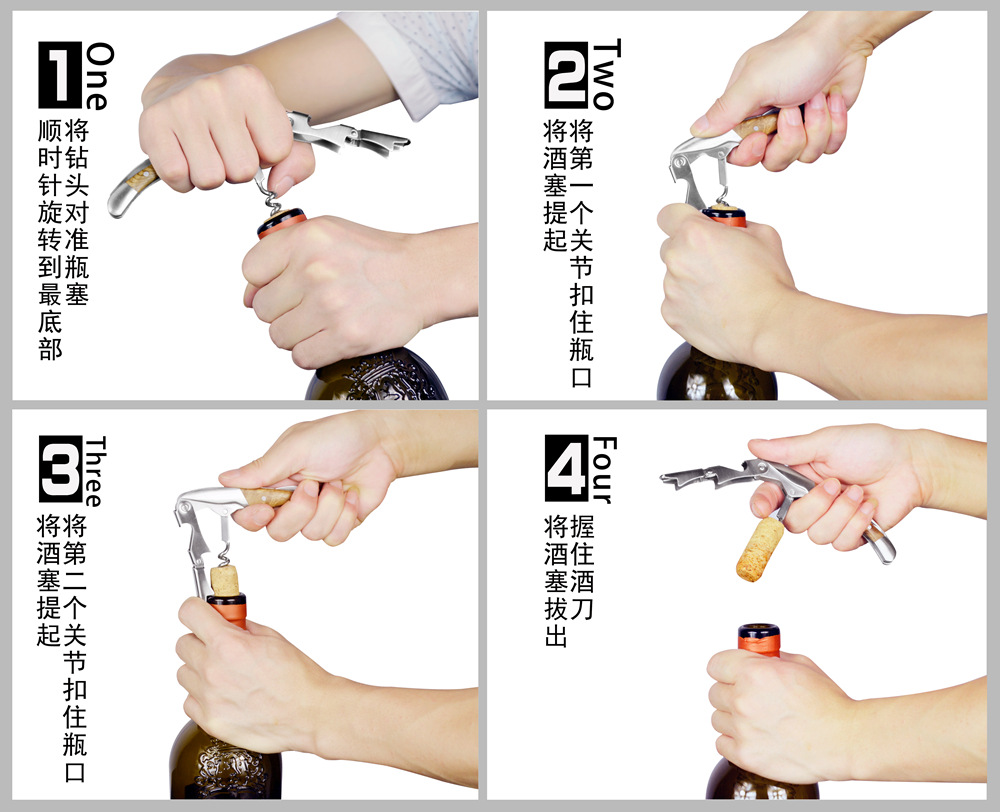 1 One
将钻头对准瓶塞
顺时针旋转到最底部

2 Two
将第一个关节扣住瓶口
将酒塞提起

3 Three
将第二个关节扣住瓶口
将酒塞提起

4 Four
握住酒刀
将酒塞拔出