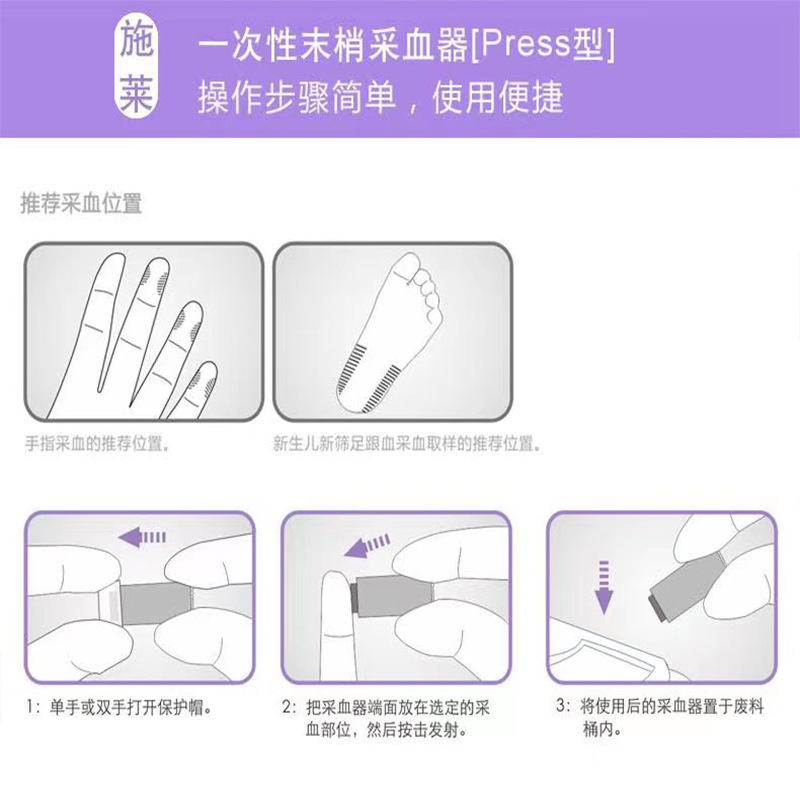 施莱

一次性末梢采血器[Press型]
操作步骤简单，使用便捷

推荐采血位置

手指采血的推荐位置。

新生儿新筛足跟血采血取样的推荐位置。

1：单手或双手打开保护帽。

2：把采血器端面放在选定的采血部位，然后按击发射。

3：将使用后的采血器置于废料桶内。