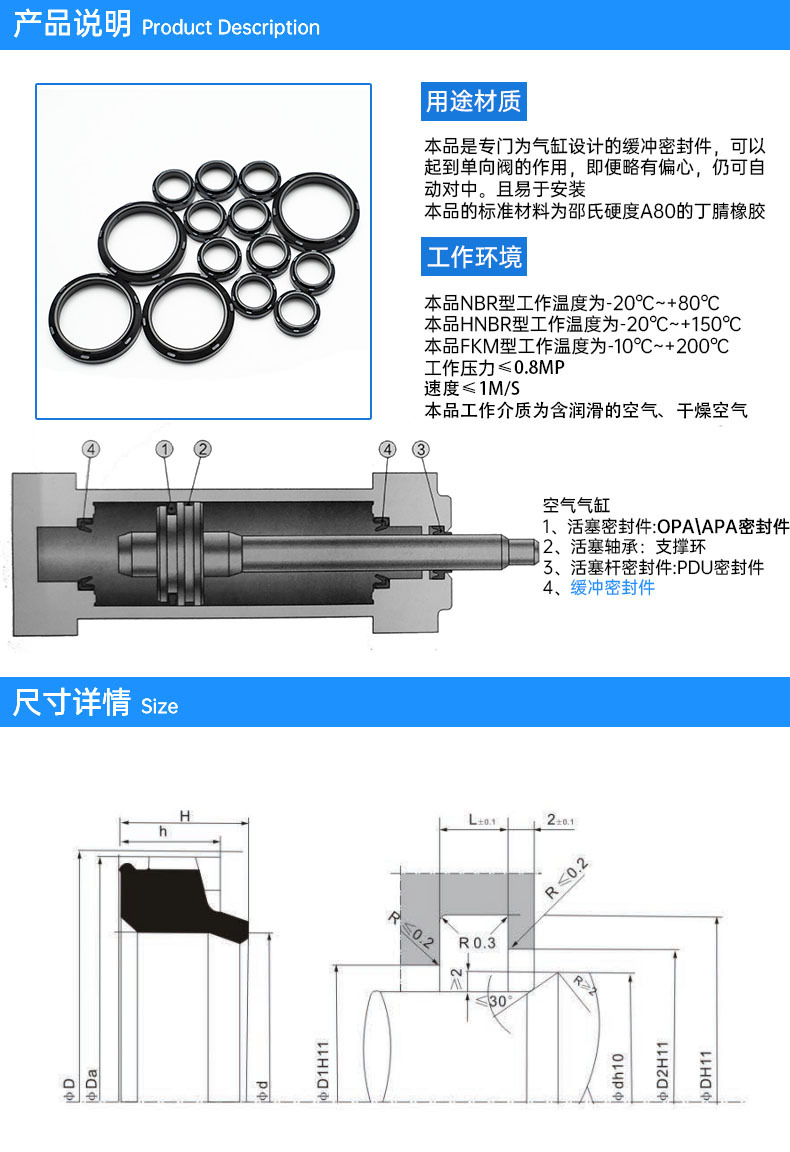 产品说明 Product Description

用途材质

本品是专门为气缸设计的缓冲密封件，可以起到单向阀的作用，即便略有偏心，仍可自动对中。且易于安装
本品的标准材料为邵氏硬度A80的丁腈橡胶

工作环境

本品NBR型工作温度为-20℃~+80℃
本品HNBR型工作温度为-20℃~+150℃
本品FKM型工作温度为-10℃~+200℃
工作压力≤0.8MP
速度≤1M/S
本品工作介质为含润滑的空气、干燥空气

4 1 2 4 3

空气气缸
1、活塞密封件:OPA\APA密封件
2、活塞轴承：支撑环
3、活塞杆密封件:PDU密封件
4、缓冲密封件

尺寸详情 Size

H
h
ϕD ϕDa ϕd

L±0.1 2±0.1
R≤0.2
R≤0.2
R 0.3
≥2
≤30°
R≥2
ϕD1H11 ϕdh10 ϕD2H11 ϕDH11