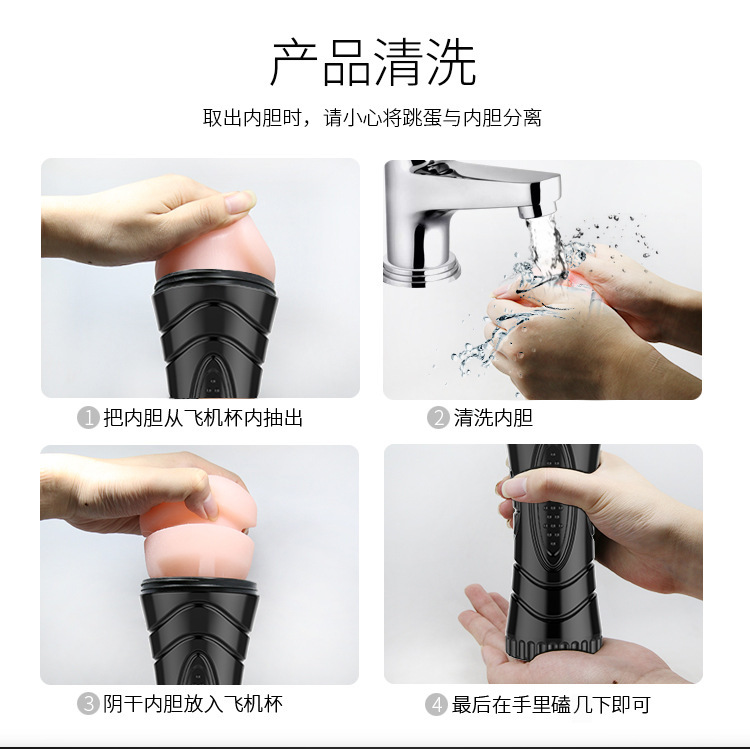 产品清洗

取出内胆时，请小心将跳蛋与内胆分离

1 把内胆从飞机杯内抽出

2 清洗内胆

3 阴干内胆放入飞机杯

4 最后在手里磕几下即可